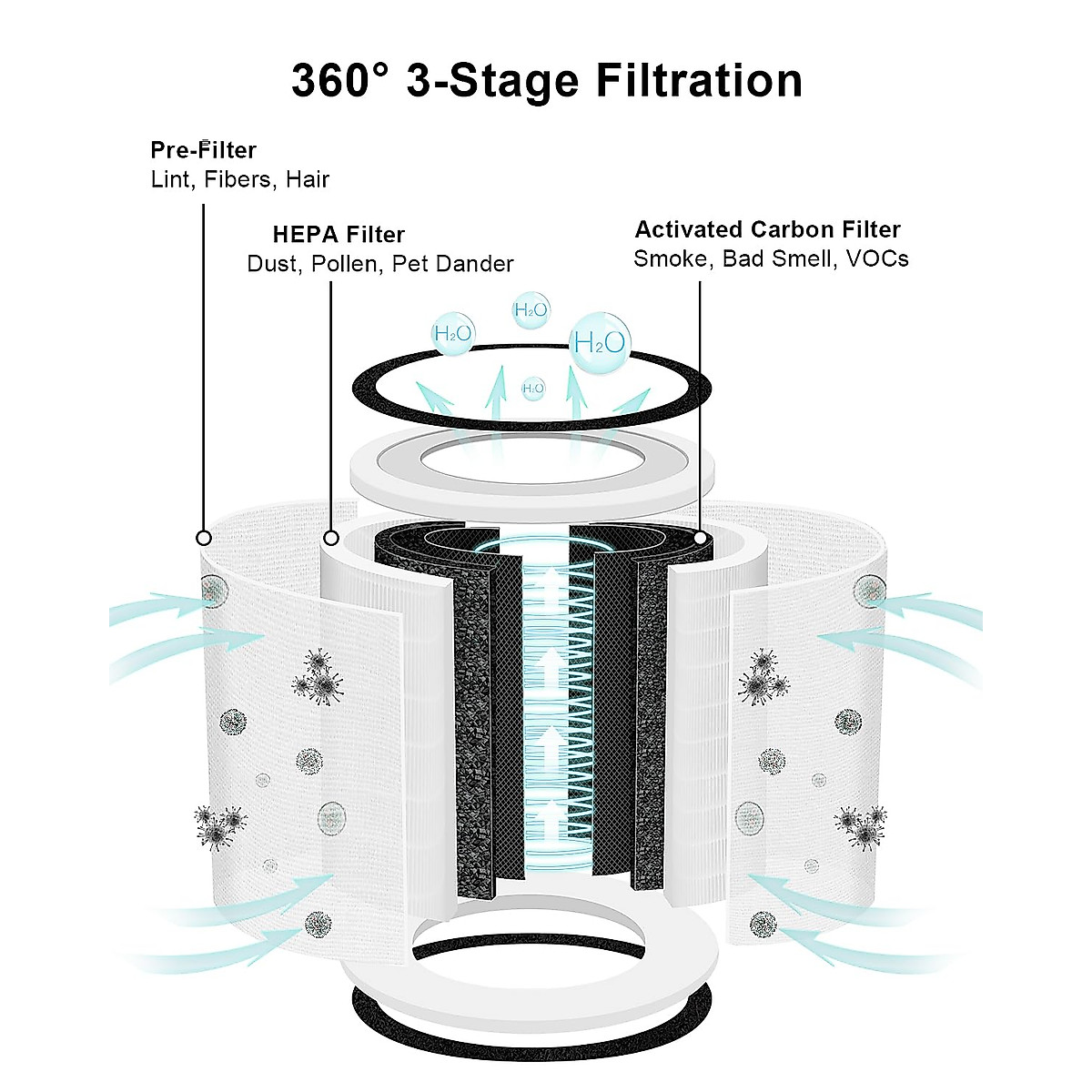 360° 3-Stage Filtration

Pre-Filter
Lint, Fibers, Hair

HEPA Filter
Dust, Pollen, Pet Dander

Activated Carbon Filter
Smoke, Bad Smell, VOCs

$H_2O$ $H_2O$ $H_2O$ $H_2O$