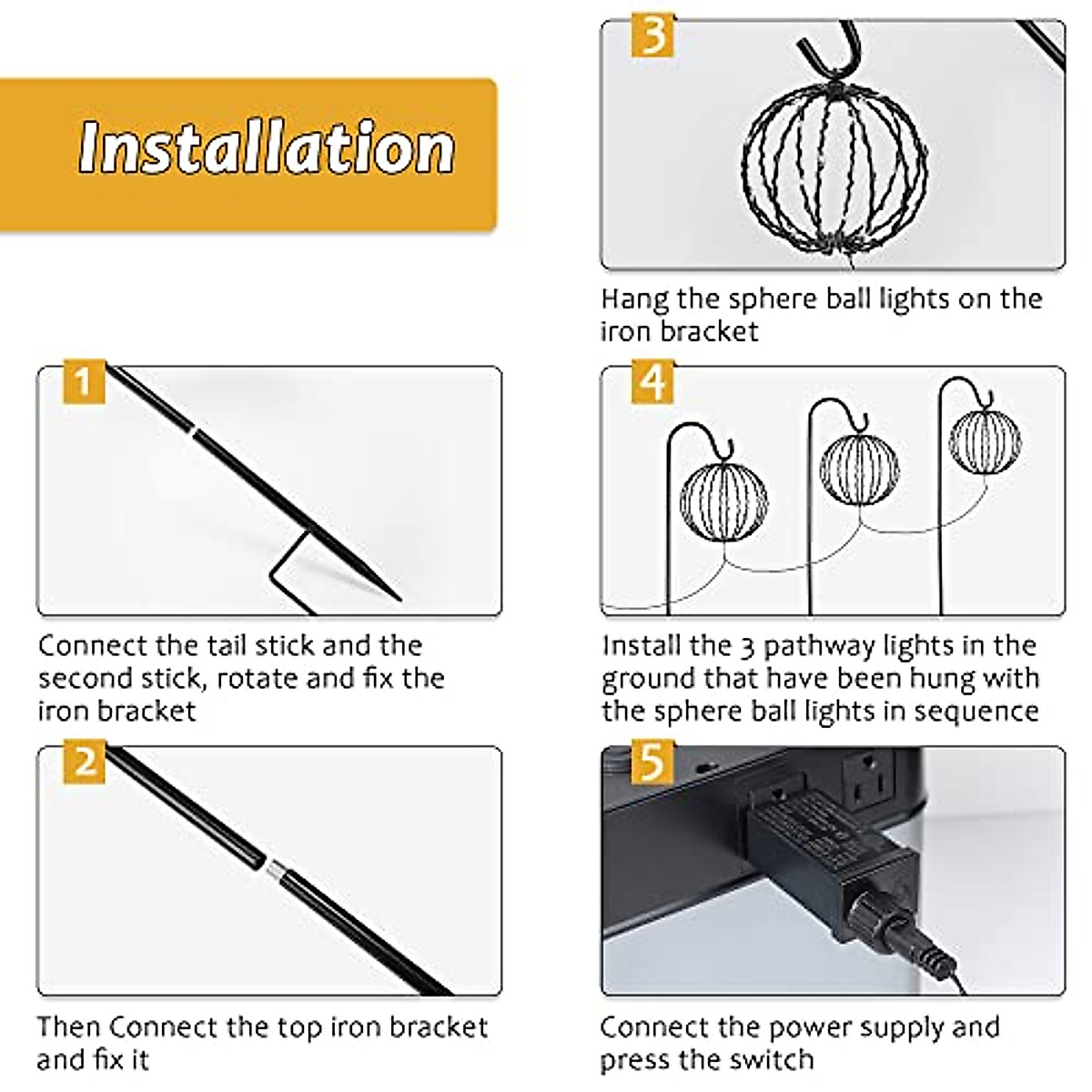 Installation

1

Connect the tail stick and the second stick, rotate and fix the iron bracket

2

Then Connect the top iron bracket and fix it

3

Hang the sphere ball lights on the iron bracket

4

Install the 3 pathway lights in the ground that have been hung with the sphere ball lights in sequence

5

Connect the power supply and press the switch