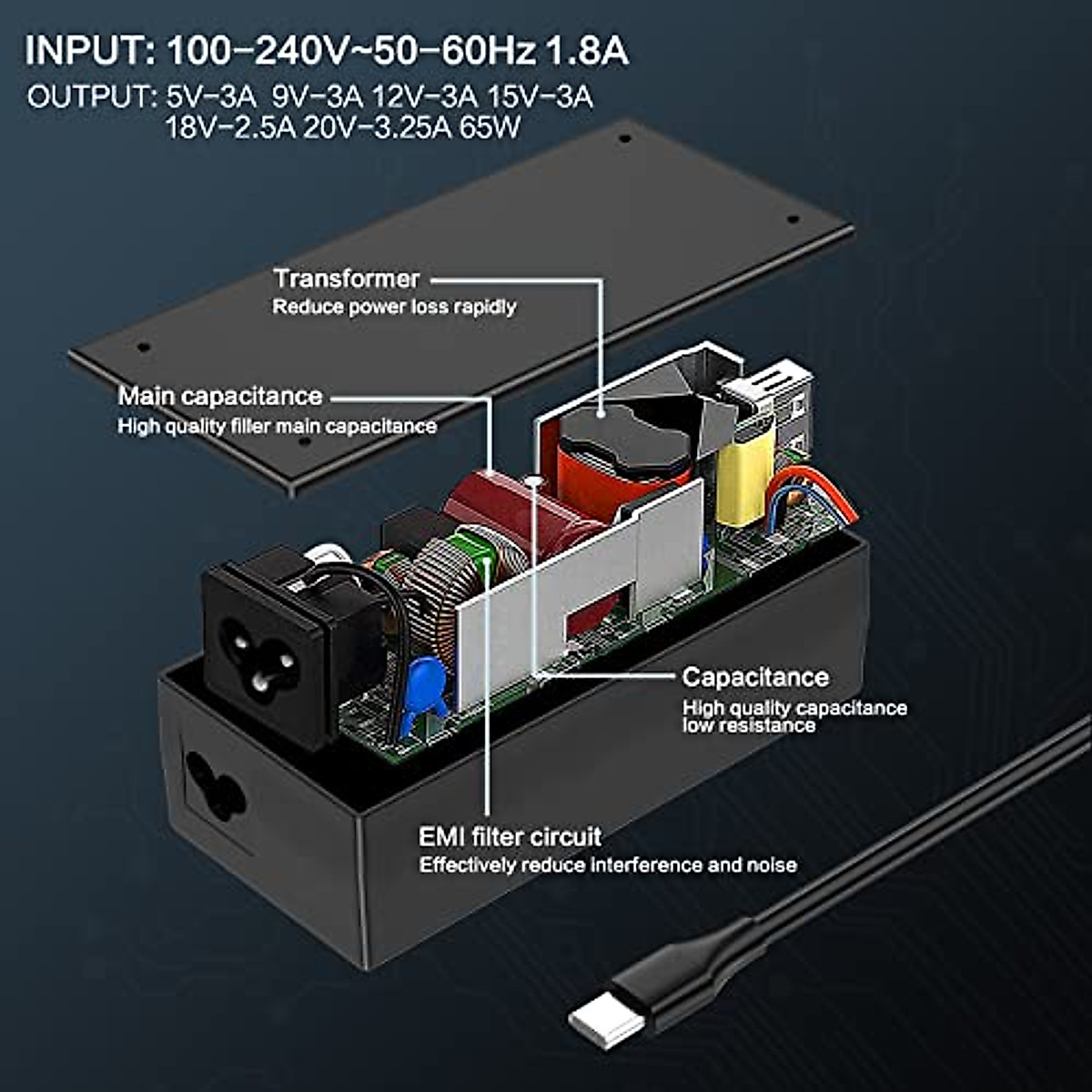 INPUT: 100–240V~50–60Hz 1.8A
OUTPUT: 5V–3A 9V–3A 12V–3A 15V–3A
18V–2.5A 20V–3.25A 65W

Transformer
Reduce power loss rapidly

Main capacitance
High quality filler main capacitance

Capacitance
High quality capacitance
low resistance

EMI filter circuit
Effectively reduce interference and noise