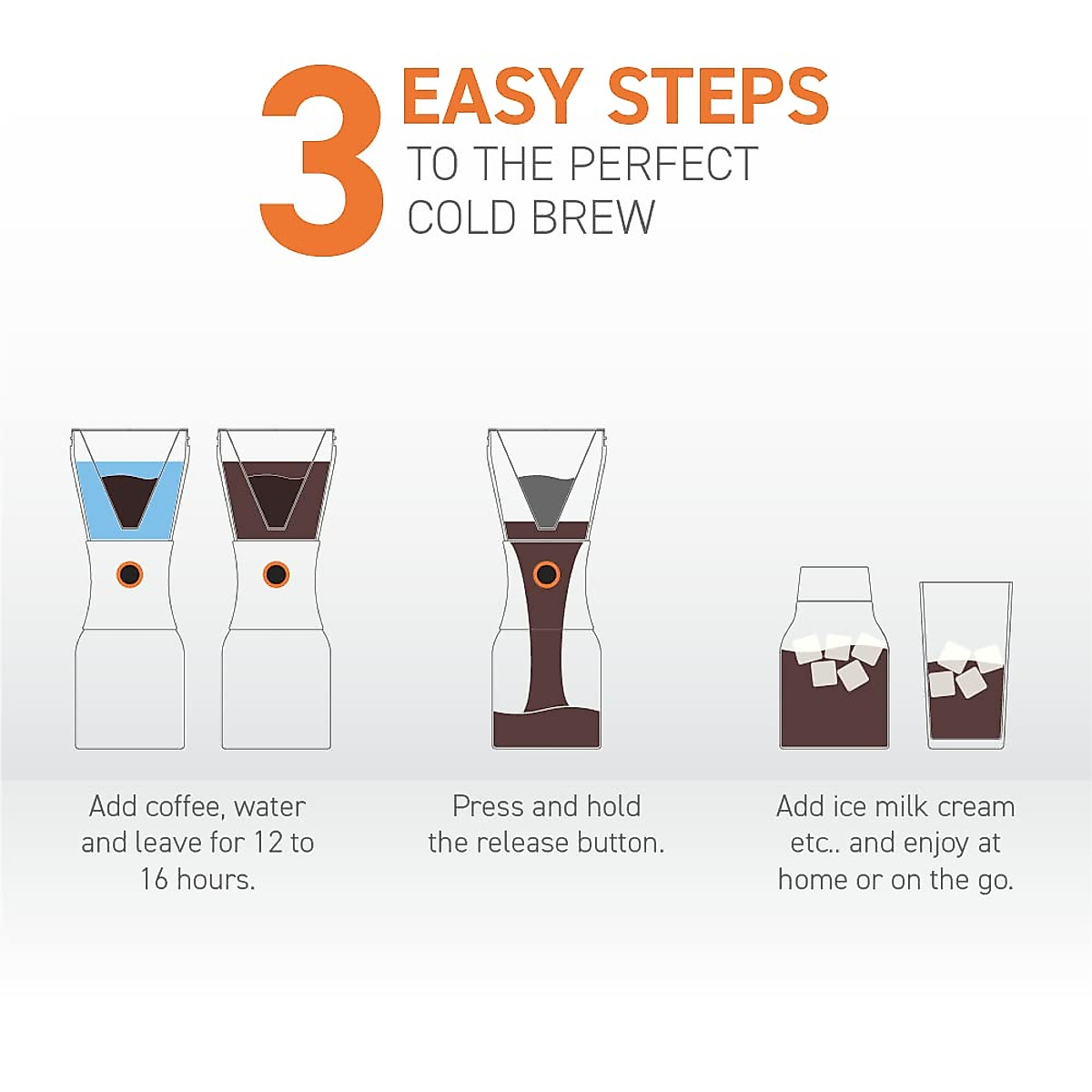 3 EASY STEPS
TO THE PERFECT COLD BREW

Add coffee, water and leave for 12 to 16 hours.

Press and hold the release button.

Add ice milk cream etc.. and enjoy at home or on the go.