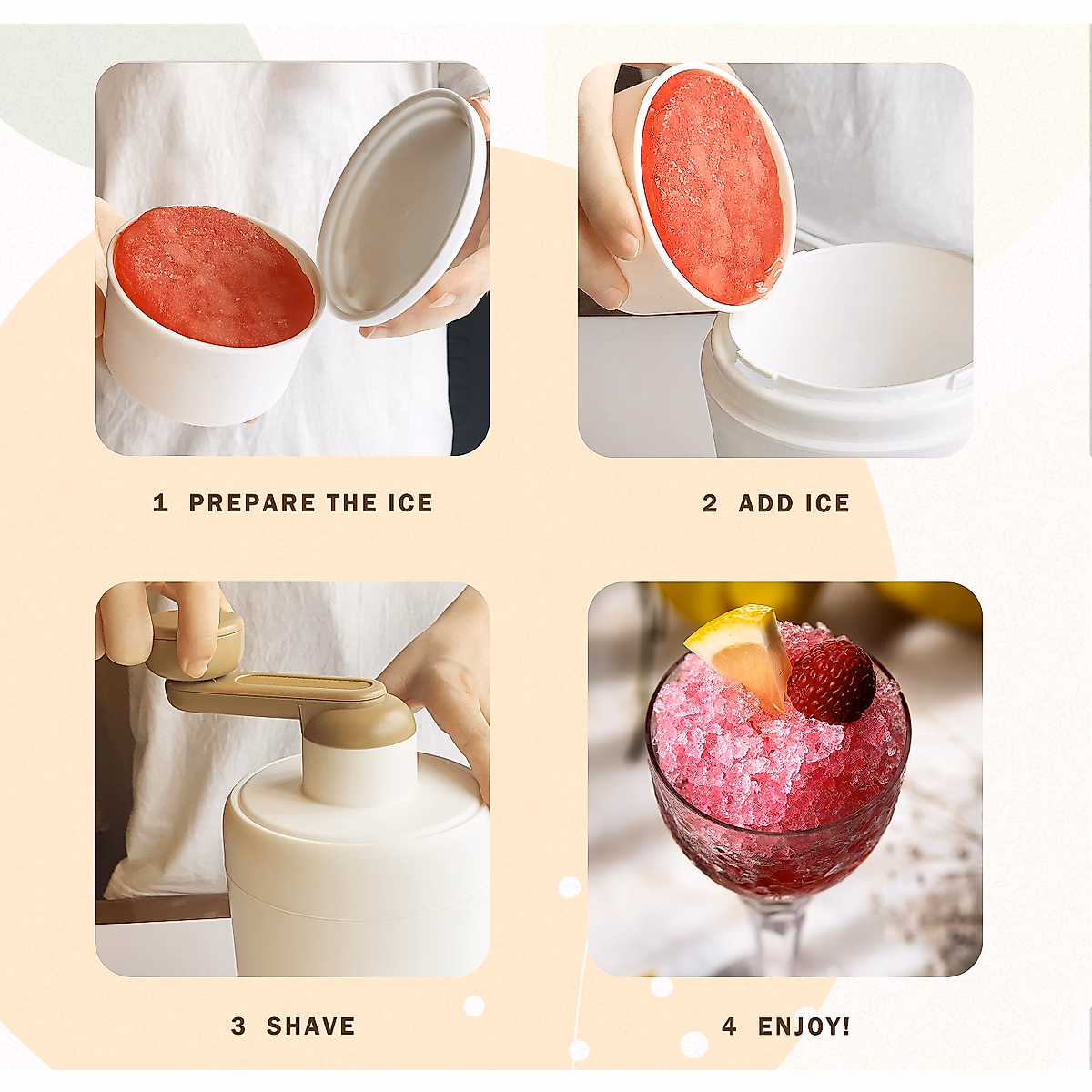 1 PREPARE THE ICE

2 ADD ICE

3 SHAVE

4 ENJOY!