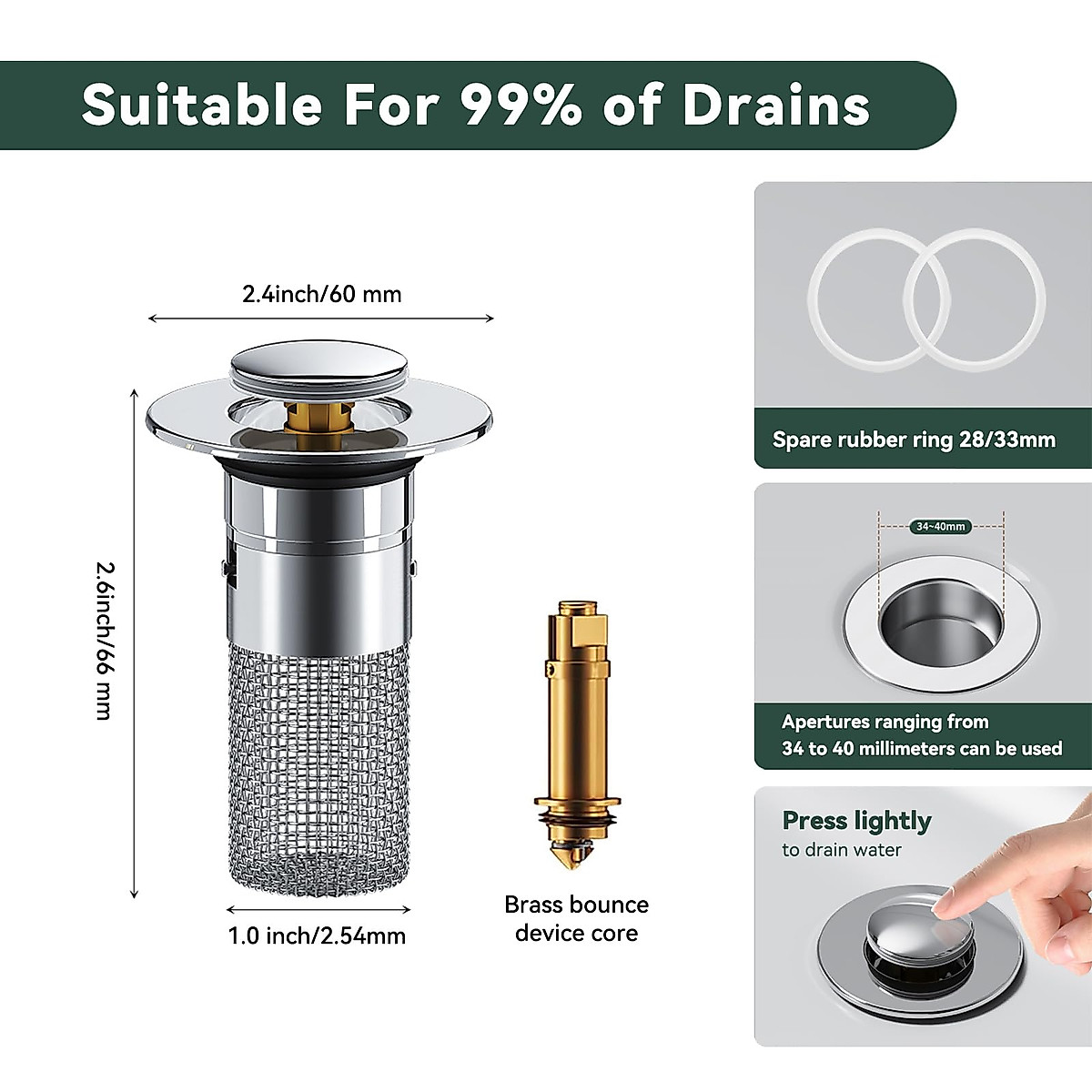 Suitable For 99% of Drains

2.4inch/60 mm

2.6inch/66 mm

1.0 inch/2.54mm

Brass bounce device core

Spare rubber ring 28/33mm

34~40mm

Apertures ranging from 34 to 40 millimeters can be used

Press lightly
to drain water