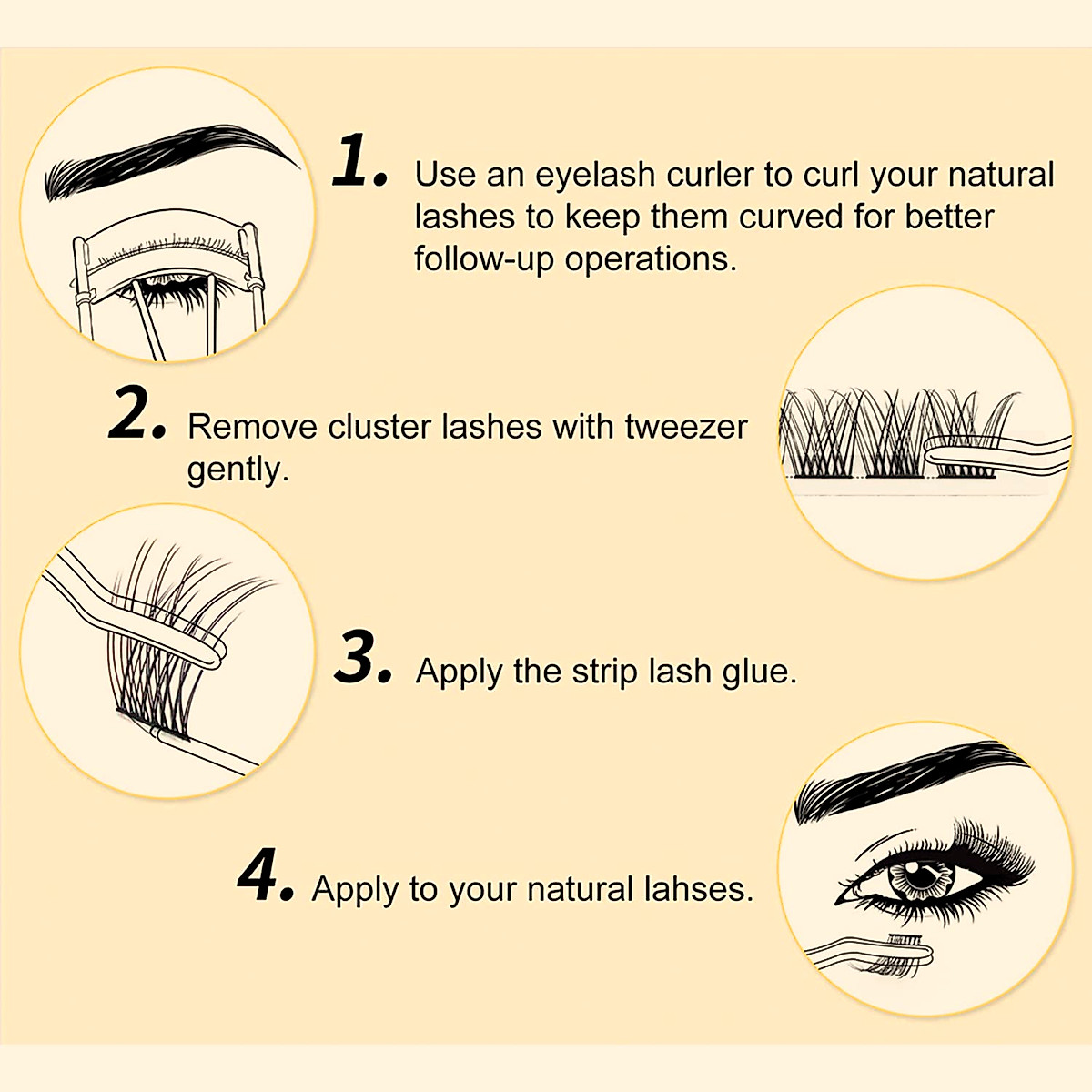 1. Use an eyelash curler to curl your natural lashes to keep them curved for better follow-up operations.

2. Remove cluster lashes with tweezer gently.

3. Apply the strip lash glue.

4. Apply to your natural lahses.