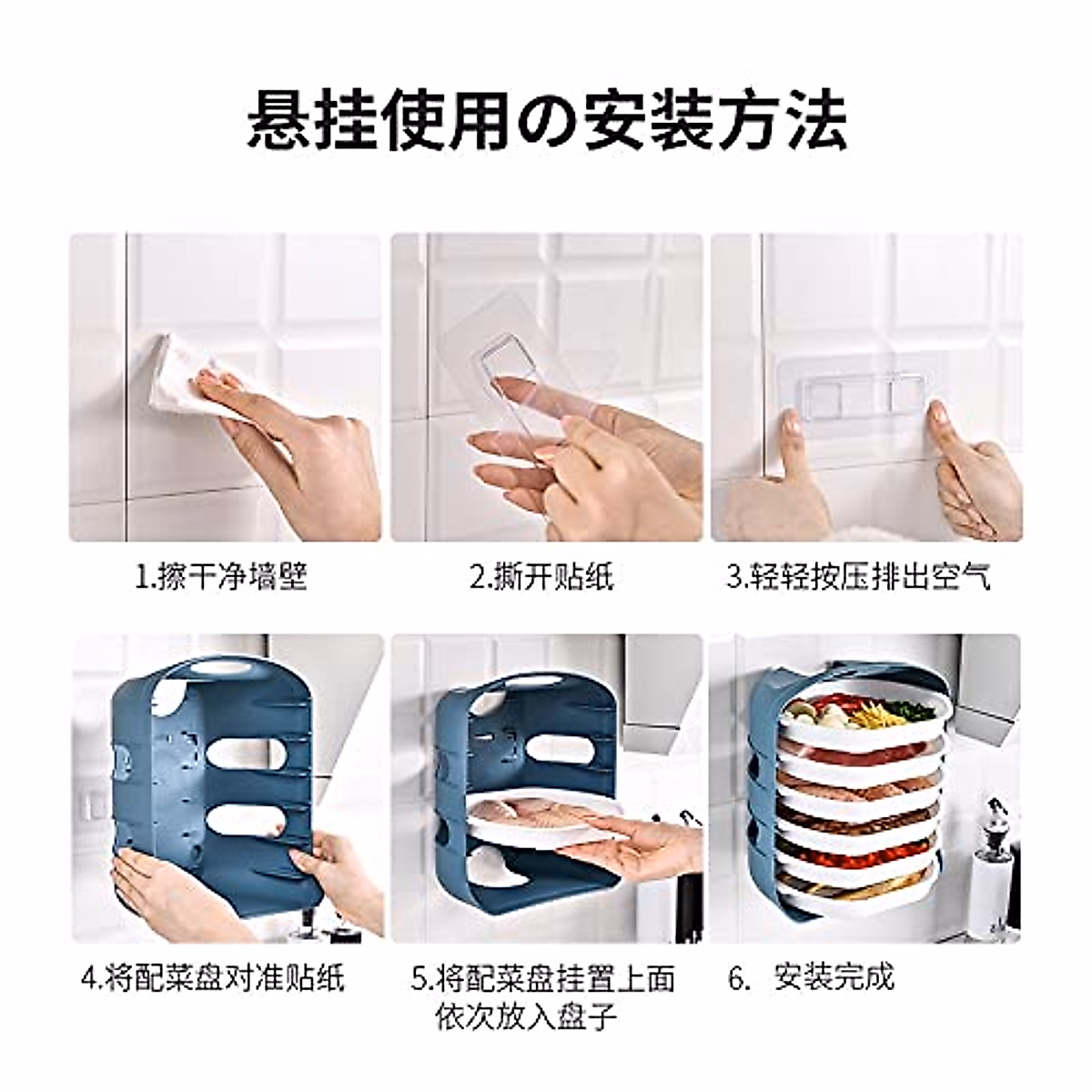 悬挂使用の安装方法

1.擦干净墙壁

2.撕开贴纸

3.轻轻按压排出空气

4.将配菜盘对准贴纸

5.将配菜盘挂置上面依次放入盘子

6. 安装完成