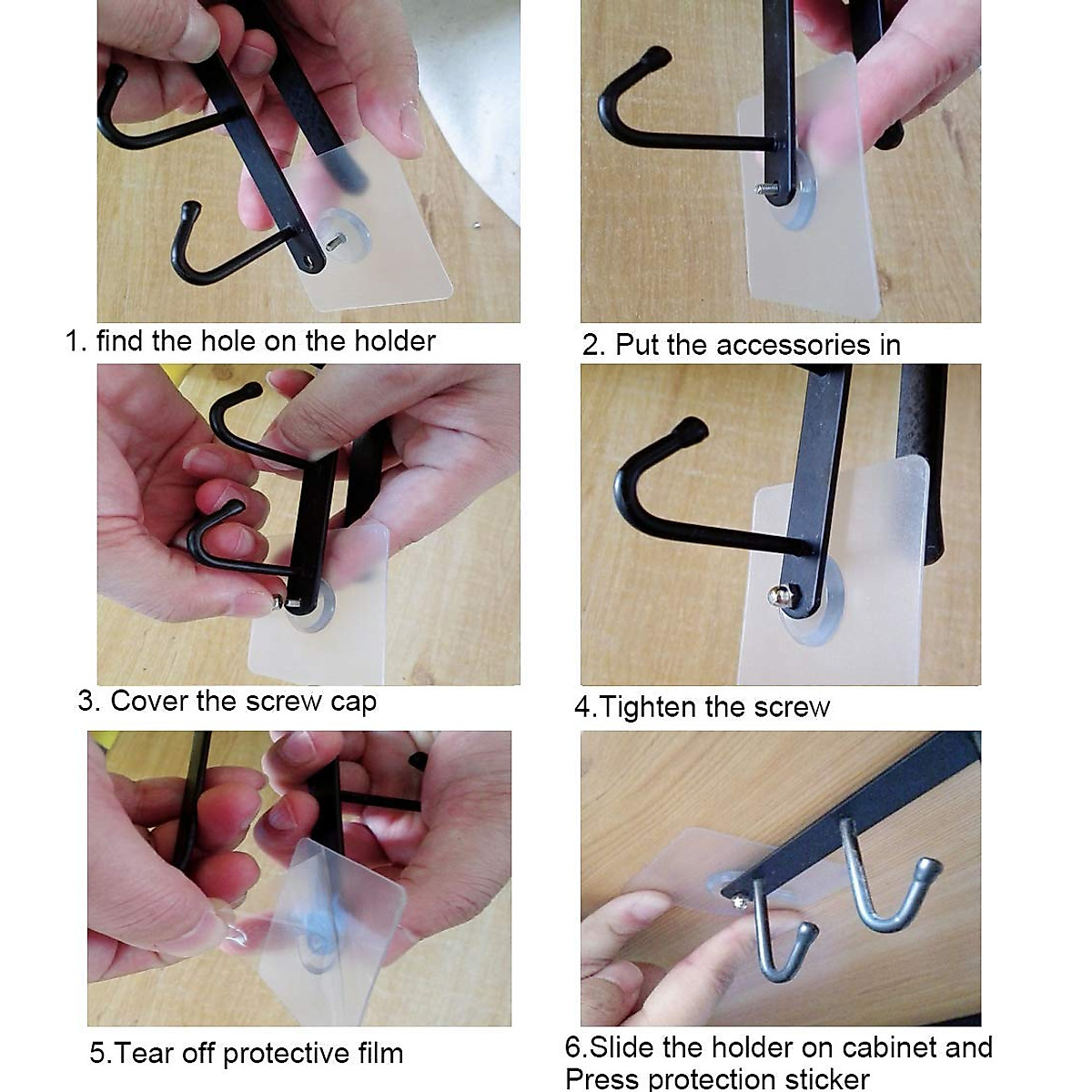 1. find the hole on the holder

2. Put the accessories in

3. Cover the screw cap

4.Tighten the screw

5.Tear off protective film

6.Slide the holder on cabinet and Press protection sticker