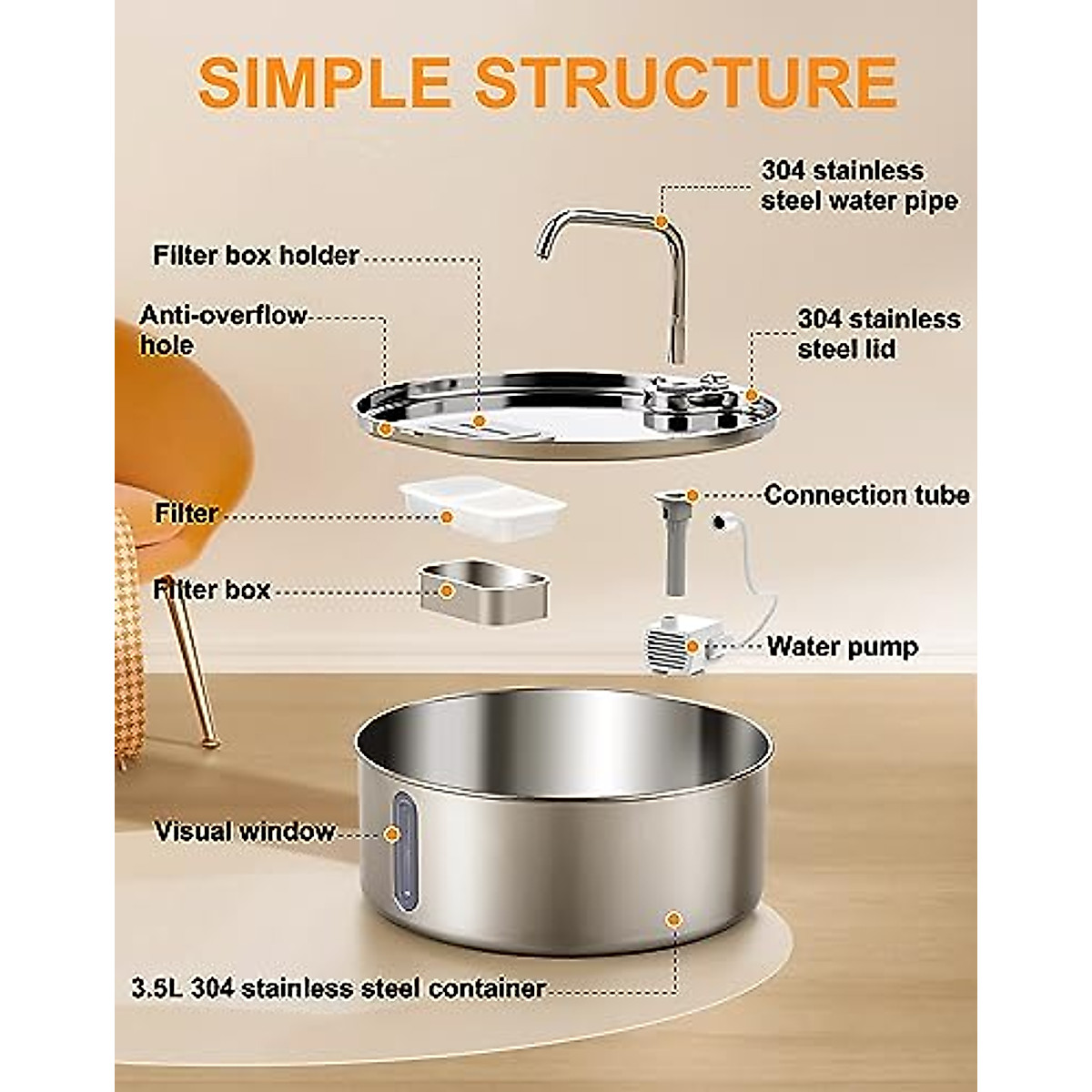 SIMPLE STRUCTURE

304 stainless steel water pipe

Filter box holder

Anti-overflow hole

304 stainless steel lid

Filter

Connection tube

Filter box

Water pump

Visual window

3.5L 304 stainless steel container