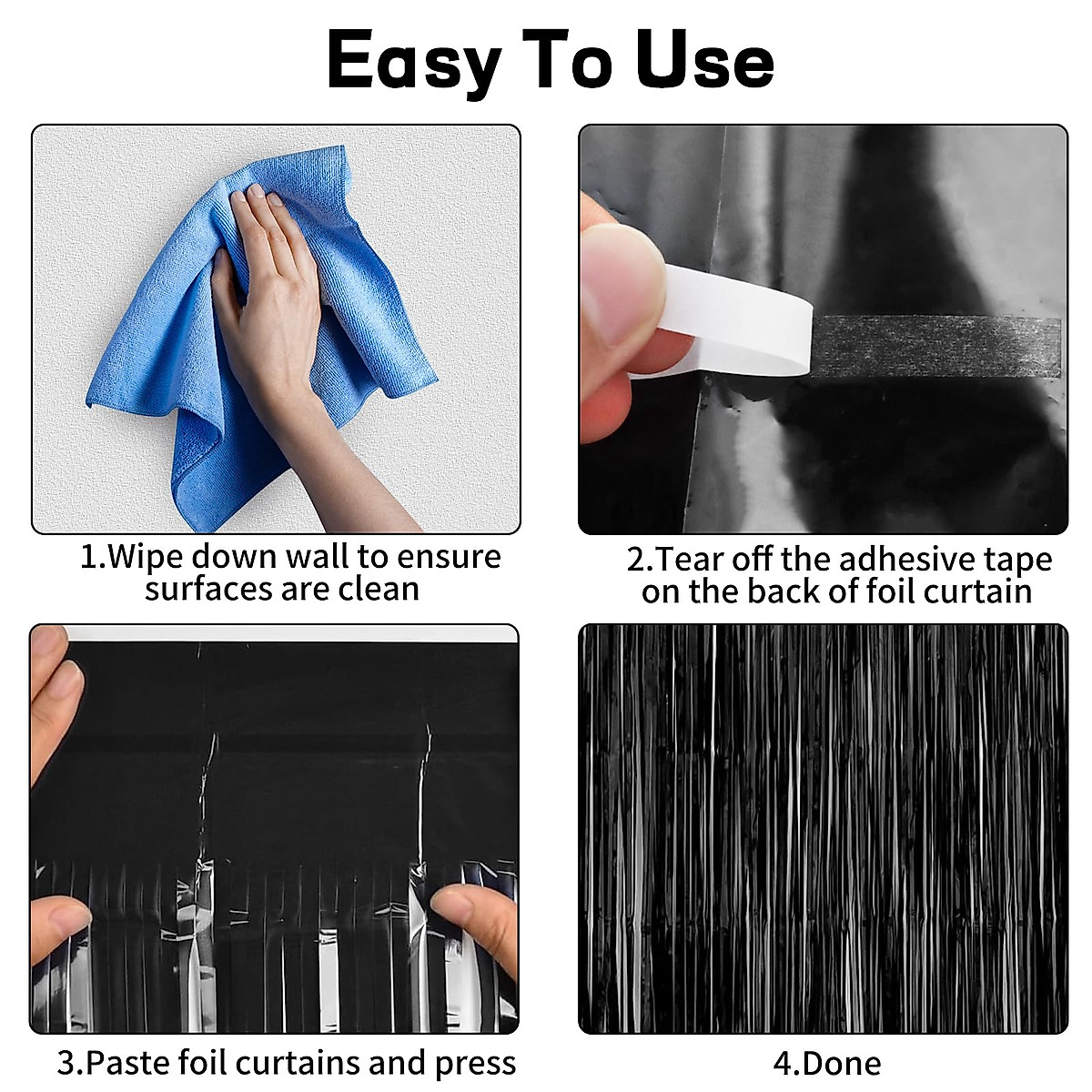 Easy To Use

1.Wipe down wall to ensure surfaces are clean

2.Tear off the adhesive tape on the back of foil curtain

3.Paste foil curtains and press

4.Done