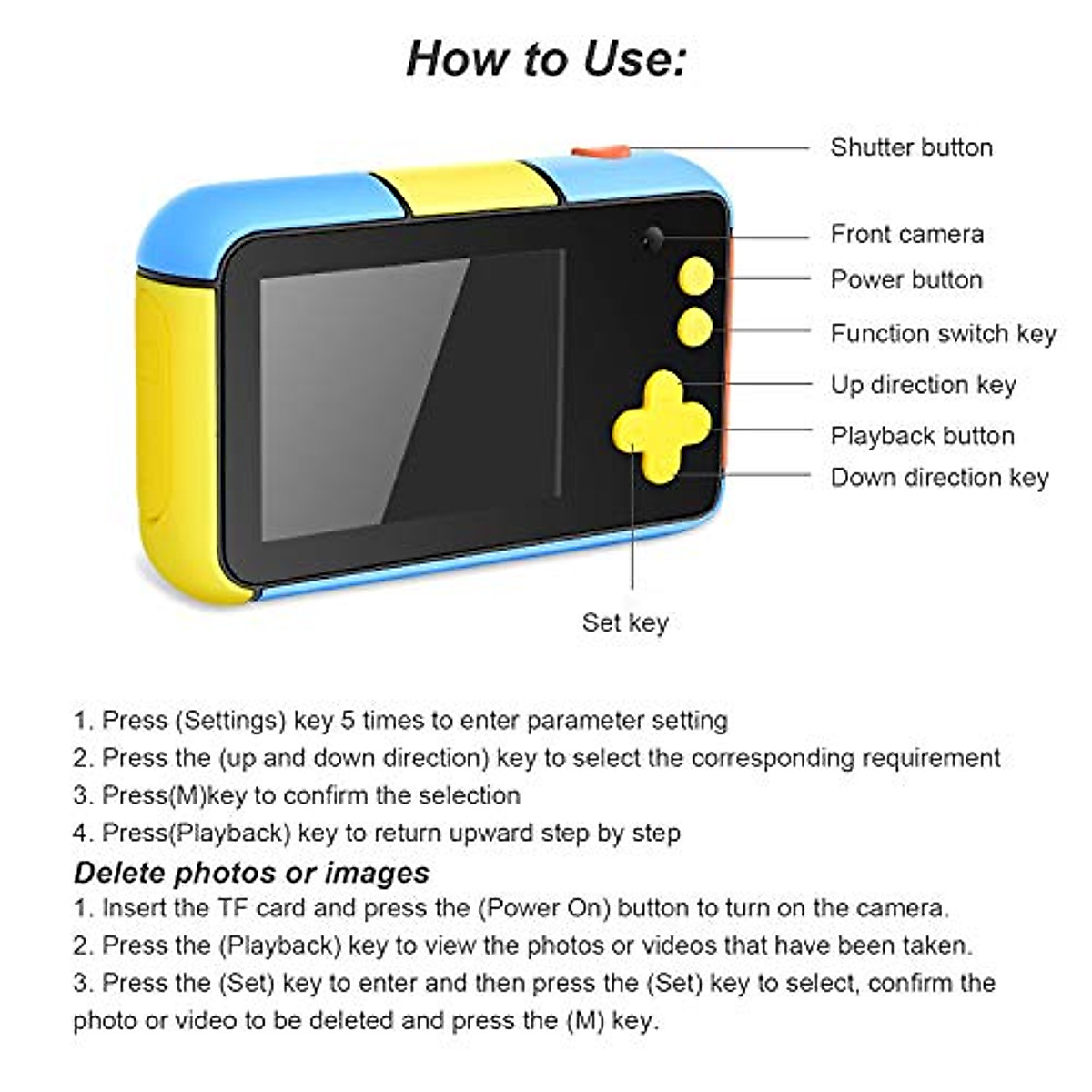 How to Use:

Shutter button
Front camera
Power button
Function switch key
Up direction key
Playback button
Down direction key
Set key

1. Press (Settings) key 5 times to enter parameter setting
2. Press the (up and down direction) key to select the corresponding requirement
3. Press(M)key to confirm the selection
4. Press(Playback) key to return upward step by step

Delete photos or images
1. Insert the TF card and press the (Power On) button to turn on the camera.
2. Press the (Playback) key to view the photos or videos that have been taken.
3. Press the (Set) key to enter and then press the (Set) key to select, confirm the photo or video to be deleted and press the (M) key.