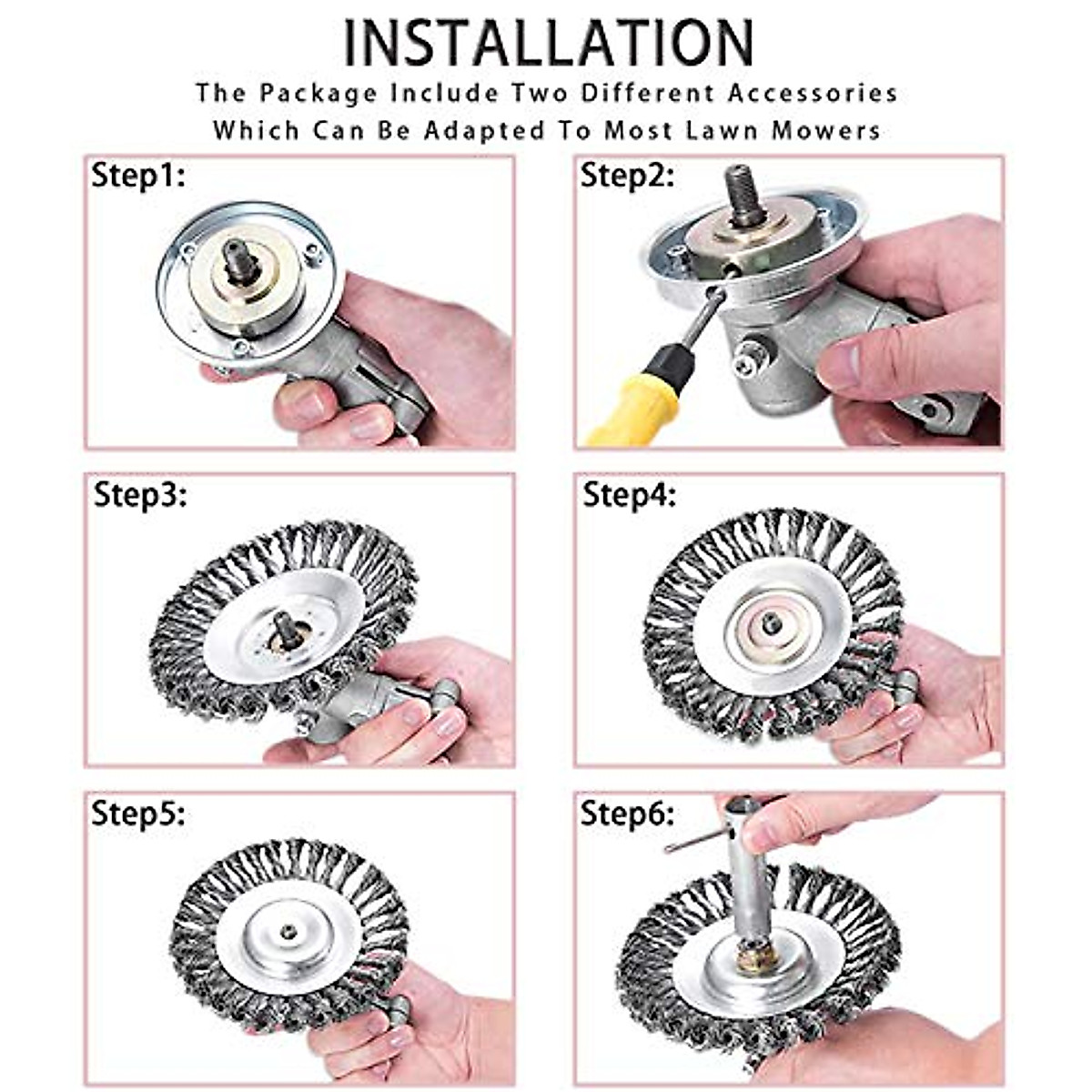 INSTALLATION

The Package Include Two Different Accessories Which Can Be Adapted To Most Lawn Mowers

Step1:

Step2:

Step3:

Step4:

Step5:

Step6: