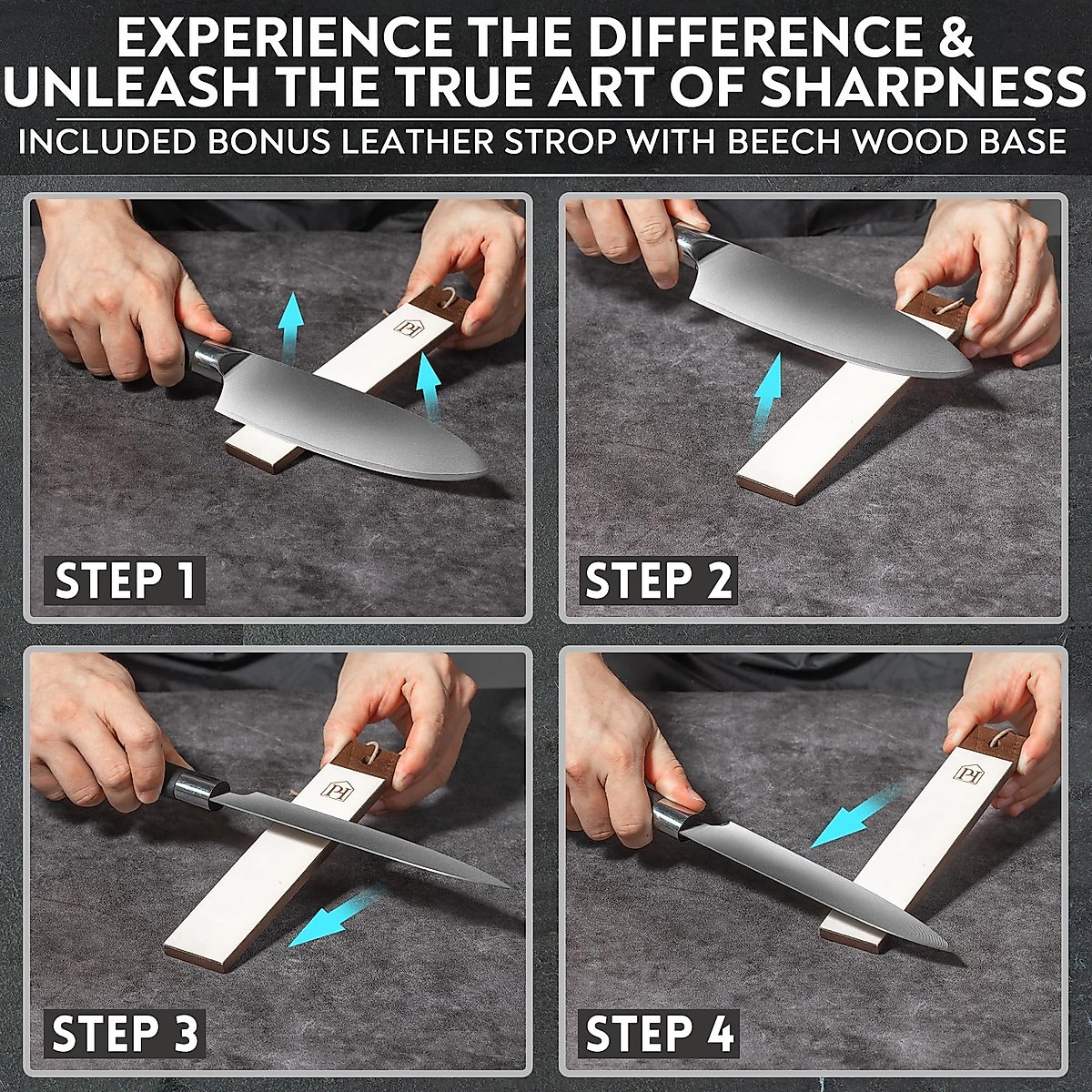 EXPERIENCE THE DIFFERENCE & UNLEASH THE TRUE ART OF SHARPNESS

INCLUDED BONUS LEATHER STROP WITH BEECH WOOD BASE

PH

STEP 1

STEP 2

PH

STEP 3

PH

STEP 4