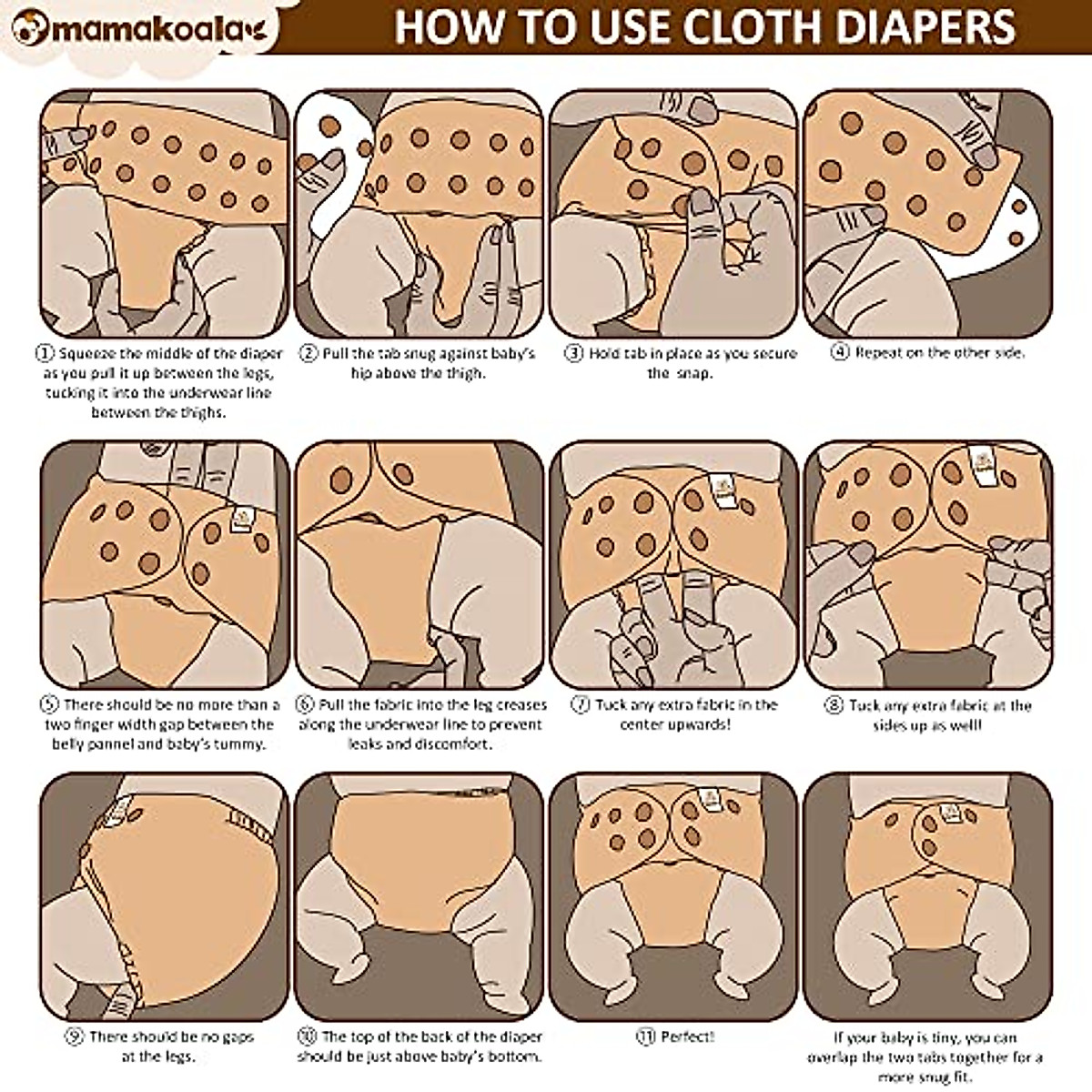 mamakoala

HOW TO USE CLOTH DIAPERS

① Squeeze the middle of the diaper as you pull it up between the legs, tucking it into the underwear line between the thighs.

② Pull the tab snug against baby's hip above the thigh.

③ Hold tab in place as you secure the snap.

④ Repeat on the other side.

⑤ There should be no more than a two finger width gap between the belly pannel and baby's tummy.

⑥ Pull the fabric into the leg creases along the underwear line to prevent leaks and discomfort.

⑦ Tuck any extra fabric in the center upwards!

⑧ Tuck any extra fabric at the sides up as well!

⑨ There should be no gaps at the legs.

⑩ The top of the back of the diaper should be just above baby's bottom.

⑪ Perfect!

If your baby is tiny, you can overlap the two tabs together for a more snug fit.