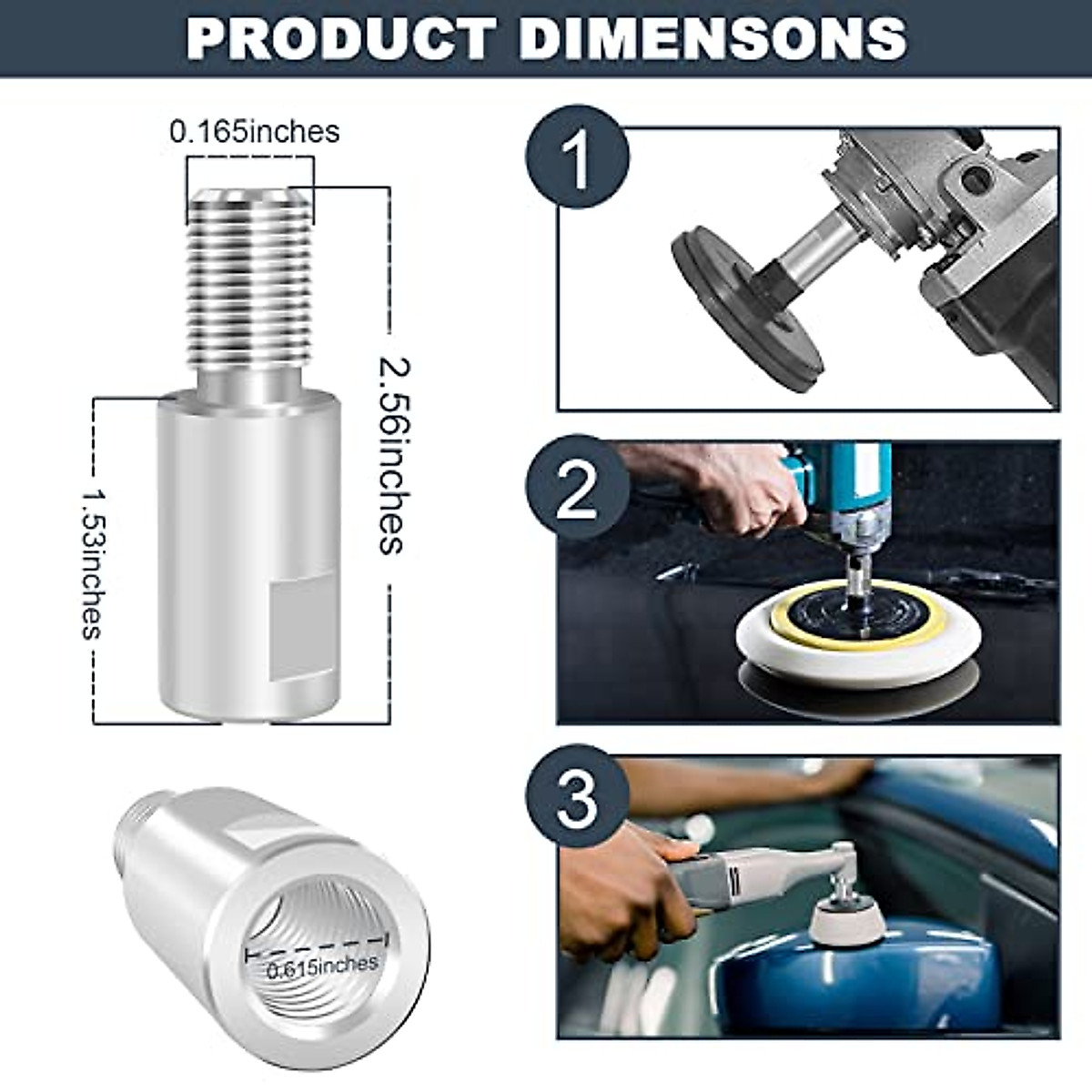 PRODUCT DIMENSONS

0.165inches

2.56inches

1.53inches

0.615inches

1

2

3