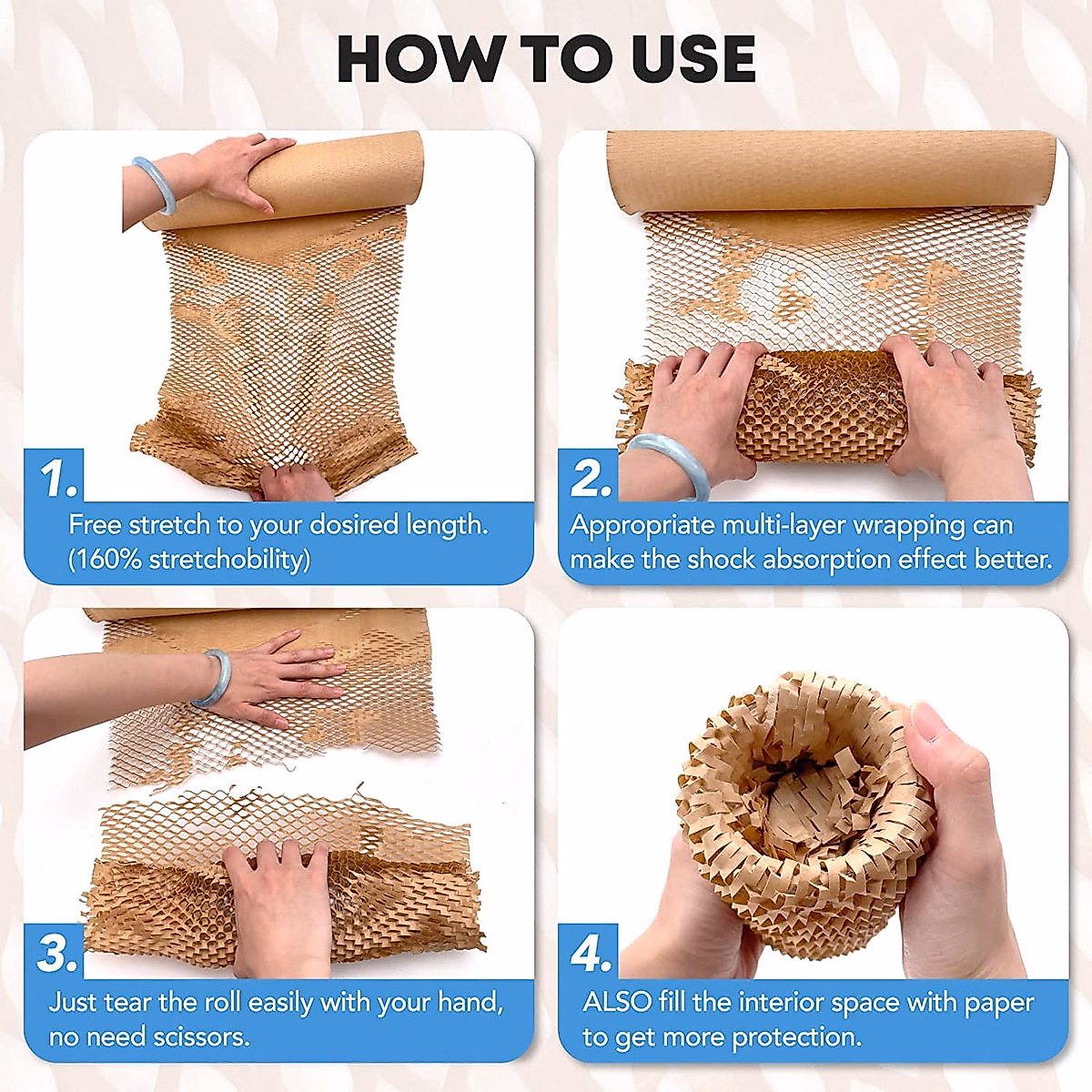 HOW TO USE

1.
Free stretch to your dosired length. (160% stretchobility)

2.
Appropriate multi-layer wrapping can make the shock absorption effect better.

3.
Just tear the roll easily with your hand, no need scissors.

4.
ALSO fill the interior space with paper to get more protection.