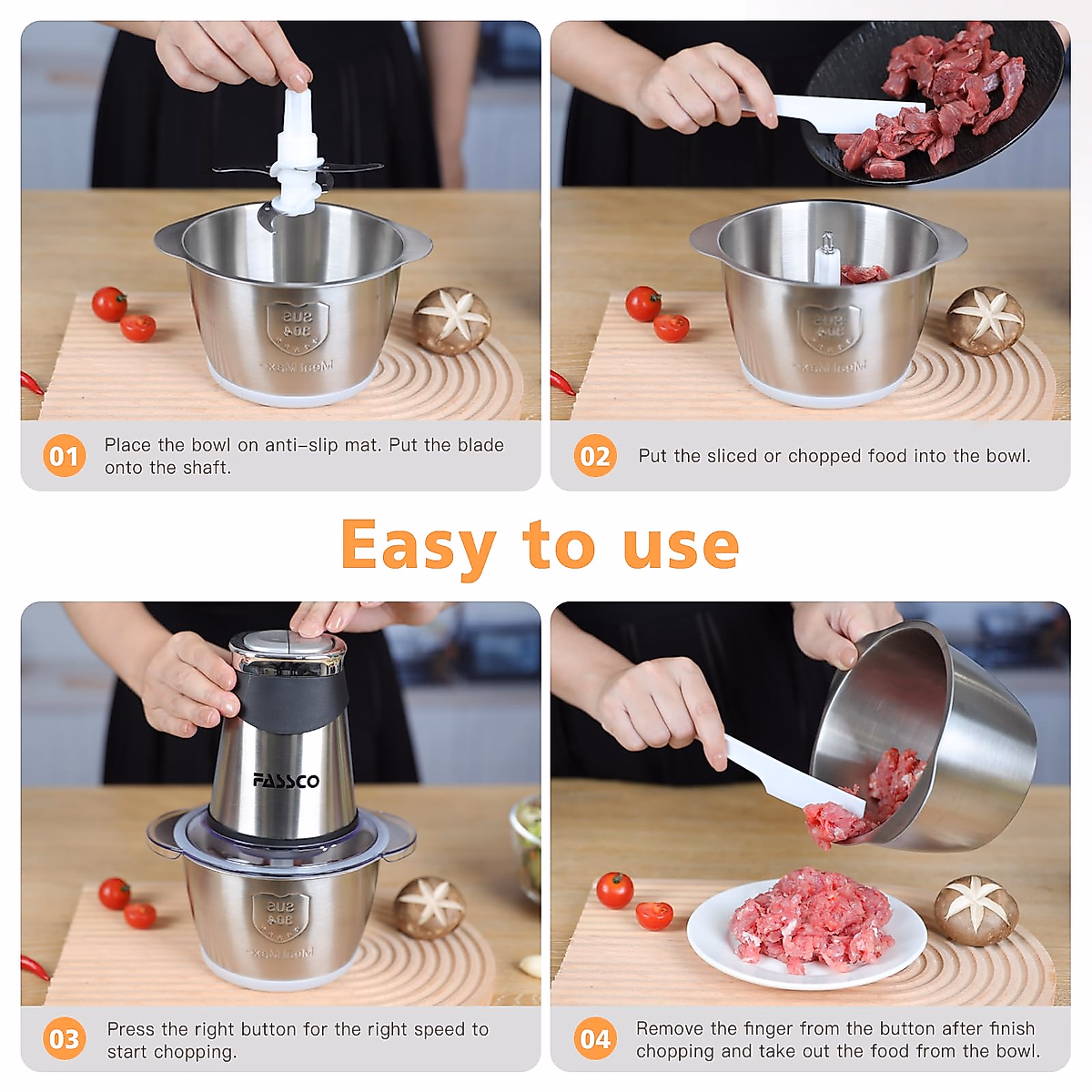 SUS 304

MeatMax

01 Place the bowl on anti-slip mat. Put the blade onto the shaft.

SUS 304

MeatMax

02 Put the sliced or chopped food into the bowl.

Easy to use

FASSCO

SUS 304

MeatMax

03 Press the right button for the right speed to start chopping.

04 Remove the finger from the button after finish chopping and take out the food from the bowl.