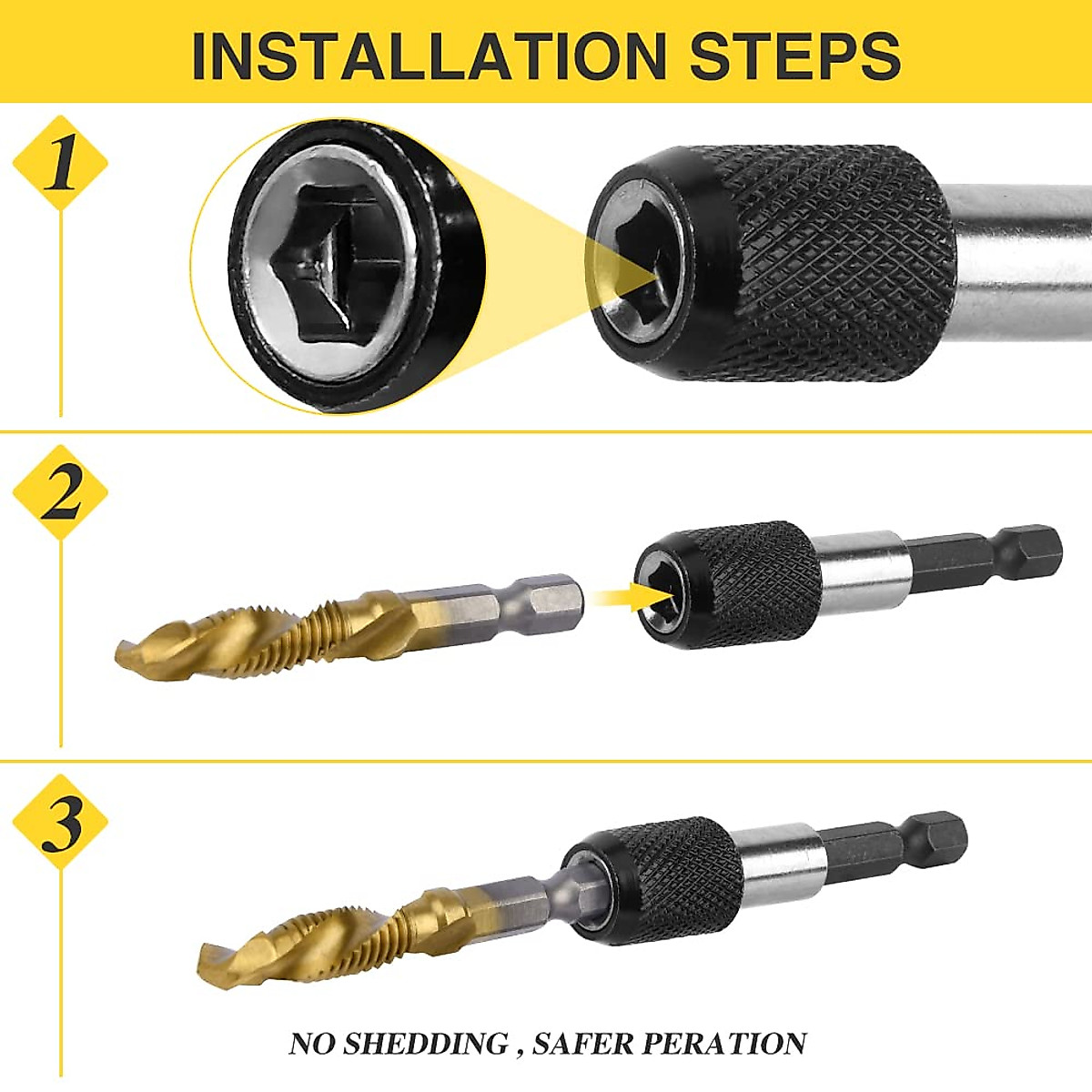 INSTALLATION STEPS

1

2

3

NO SHEDDING , SAFER PERATION