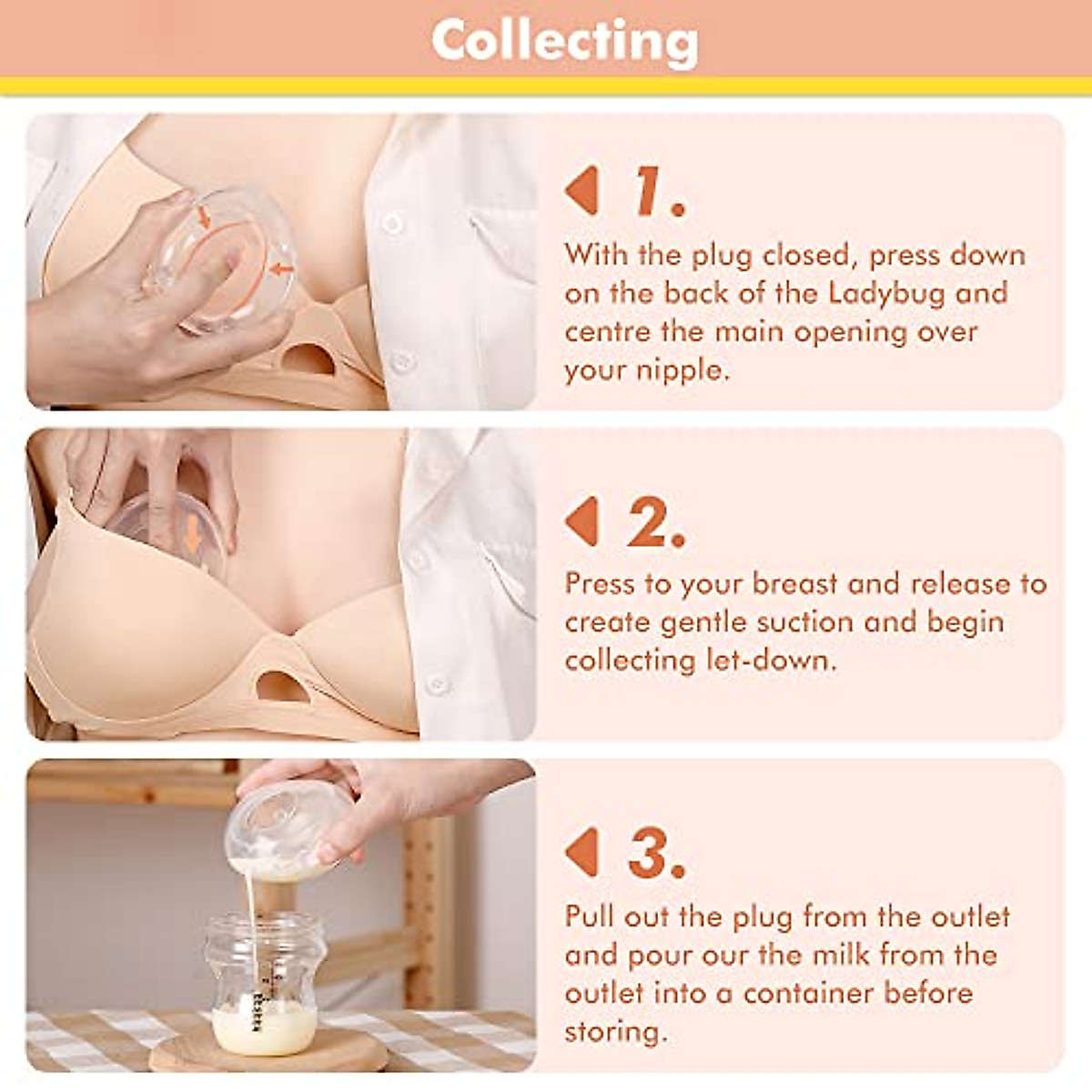 Collecting

1.

With the plug closed, press down on the back of the Ladybug and centre the main opening over your nipple.

2.

Press to your breast and release to create gentle suction and begin collecting let-down.

3.

Pull out the plug from the outlet and pour our the milk from the outlet into a container before storing.