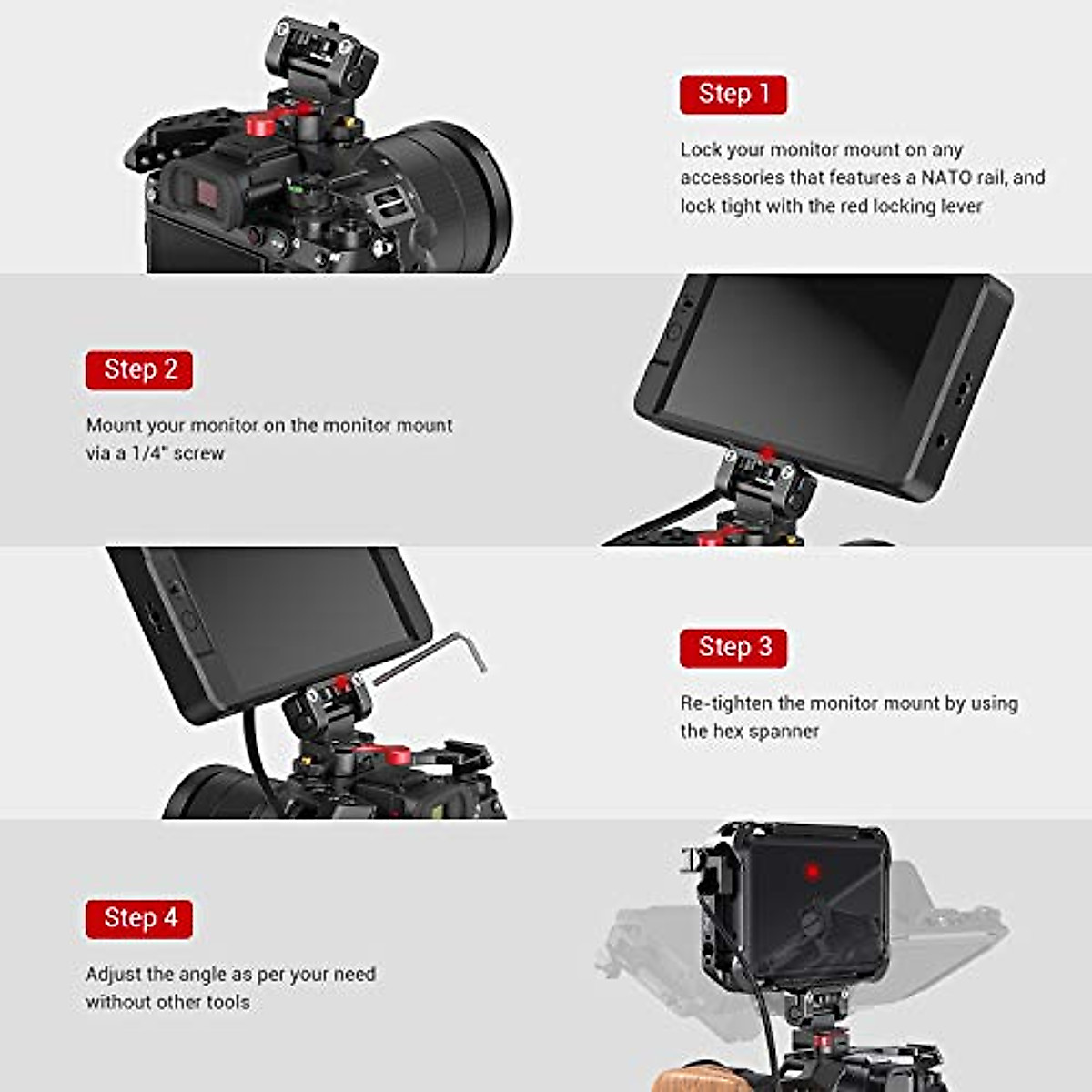 Step 1

Lock your monitor mount on any accessories that features a NATO rail, and lock tight with the red locking lever

Step 2

Mount your monitor on the monitor mount via a 1/4" screw

Step 3

Re-tighten the monitor mount by using the hex spanner

Step 4

Adjust the angle as per your need without other tools