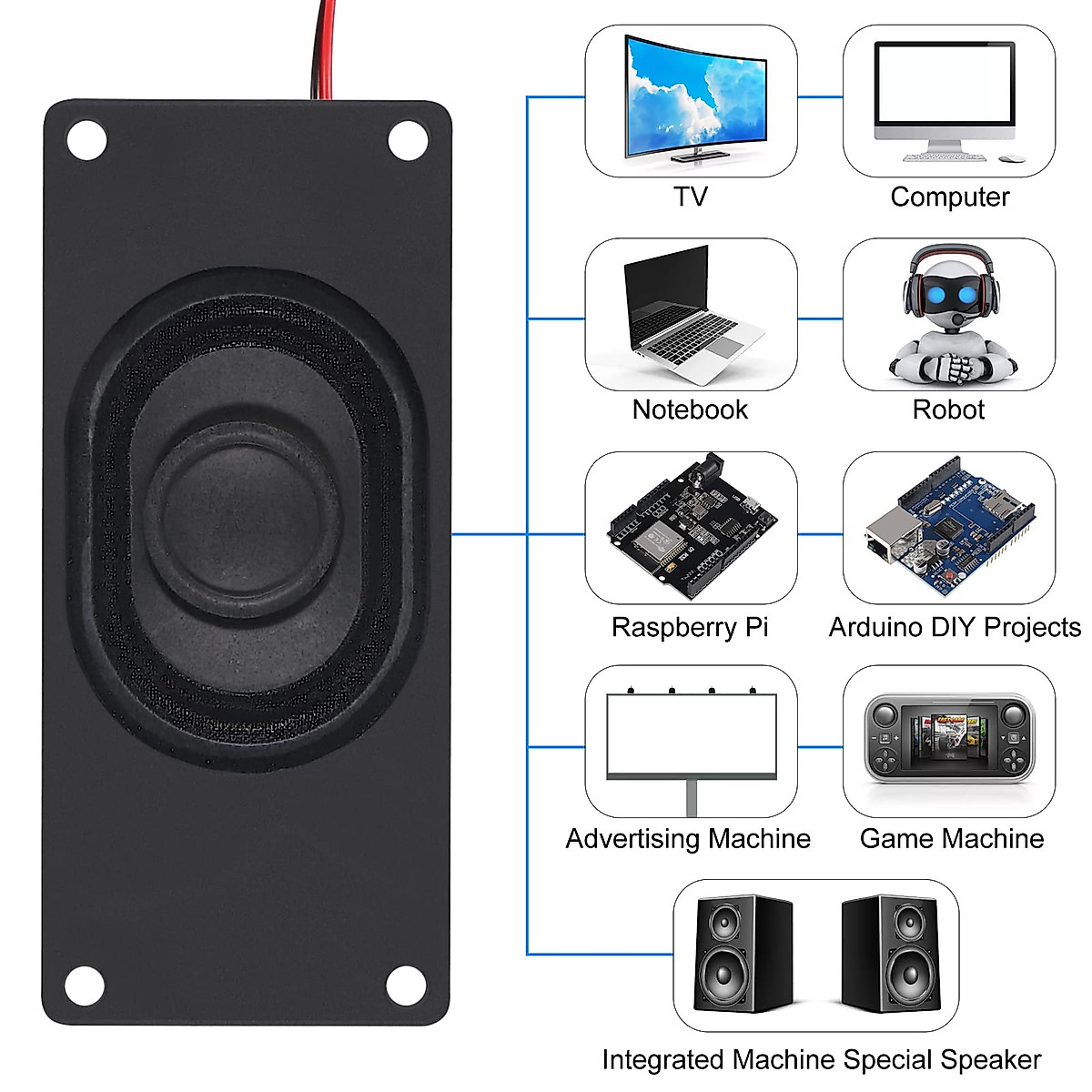 TV

Computer

Notebook

Robot

Raspberry Pi

Arduino DIY Projects

Advertising Machine

Game Machine

Integrated Machine Special Speaker