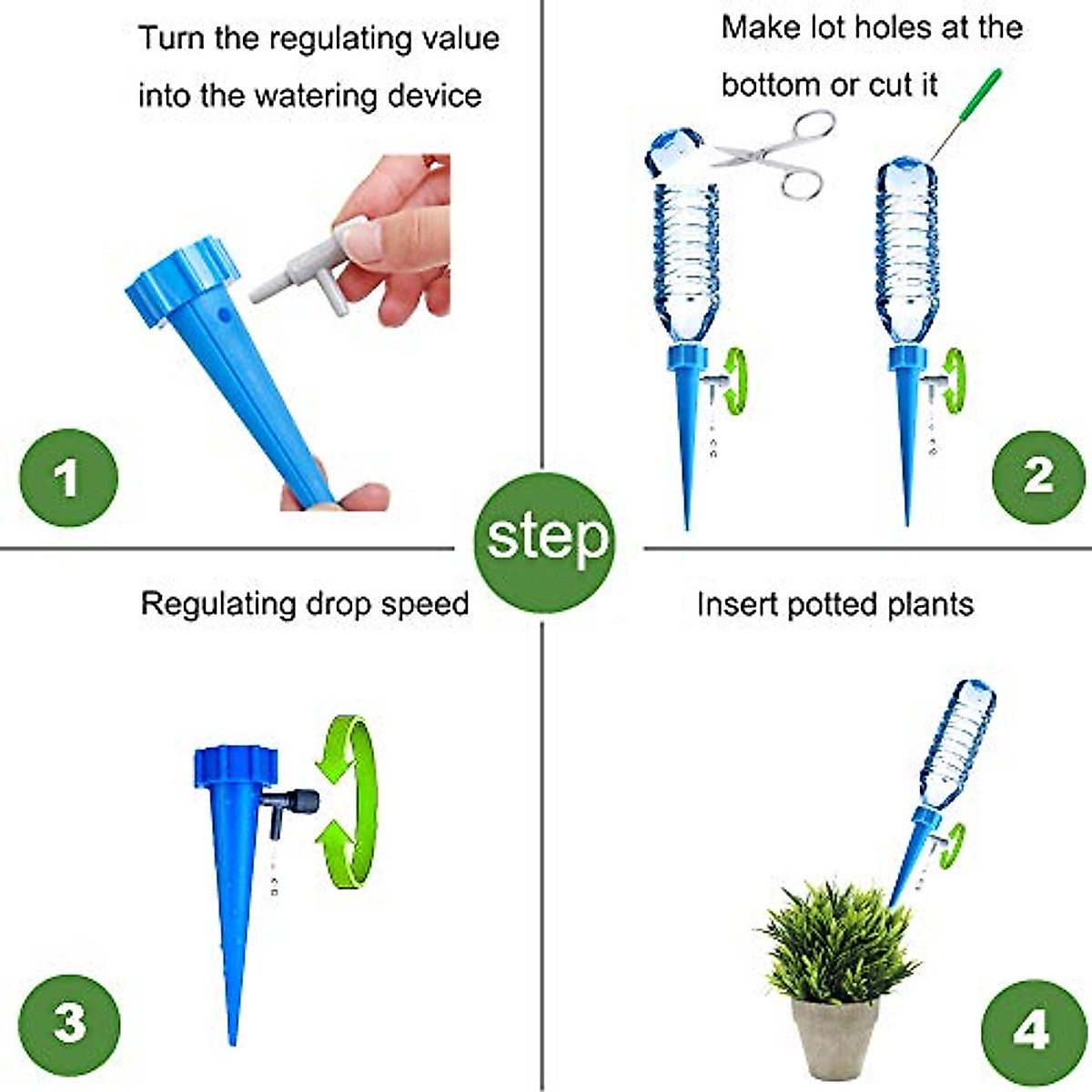 Turn the regulating value into the watering device

1

Make lot holes at the bottom or cut it

2

step

Regulating drop speed

3

Insert potted plants

4