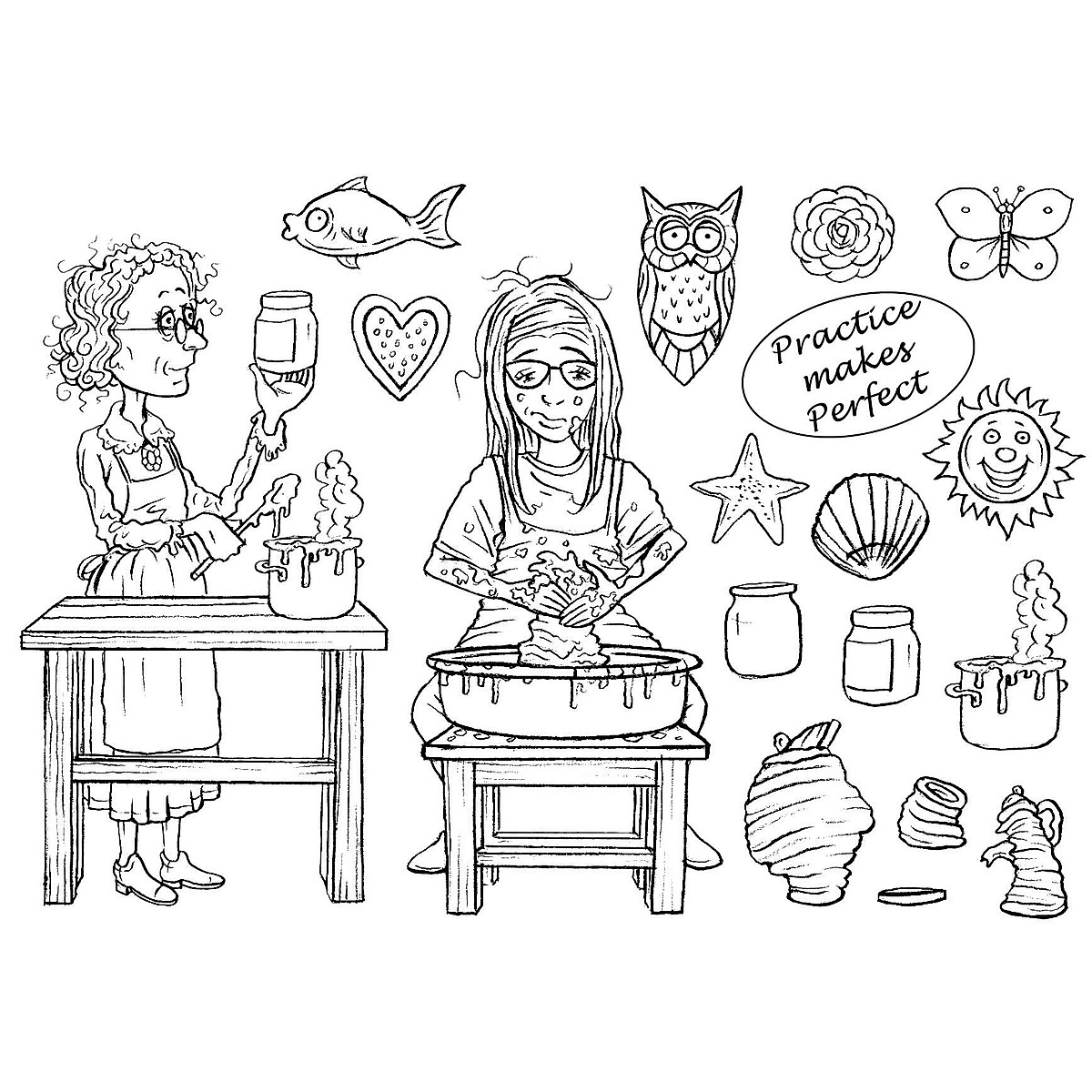 Practice makes Perfect