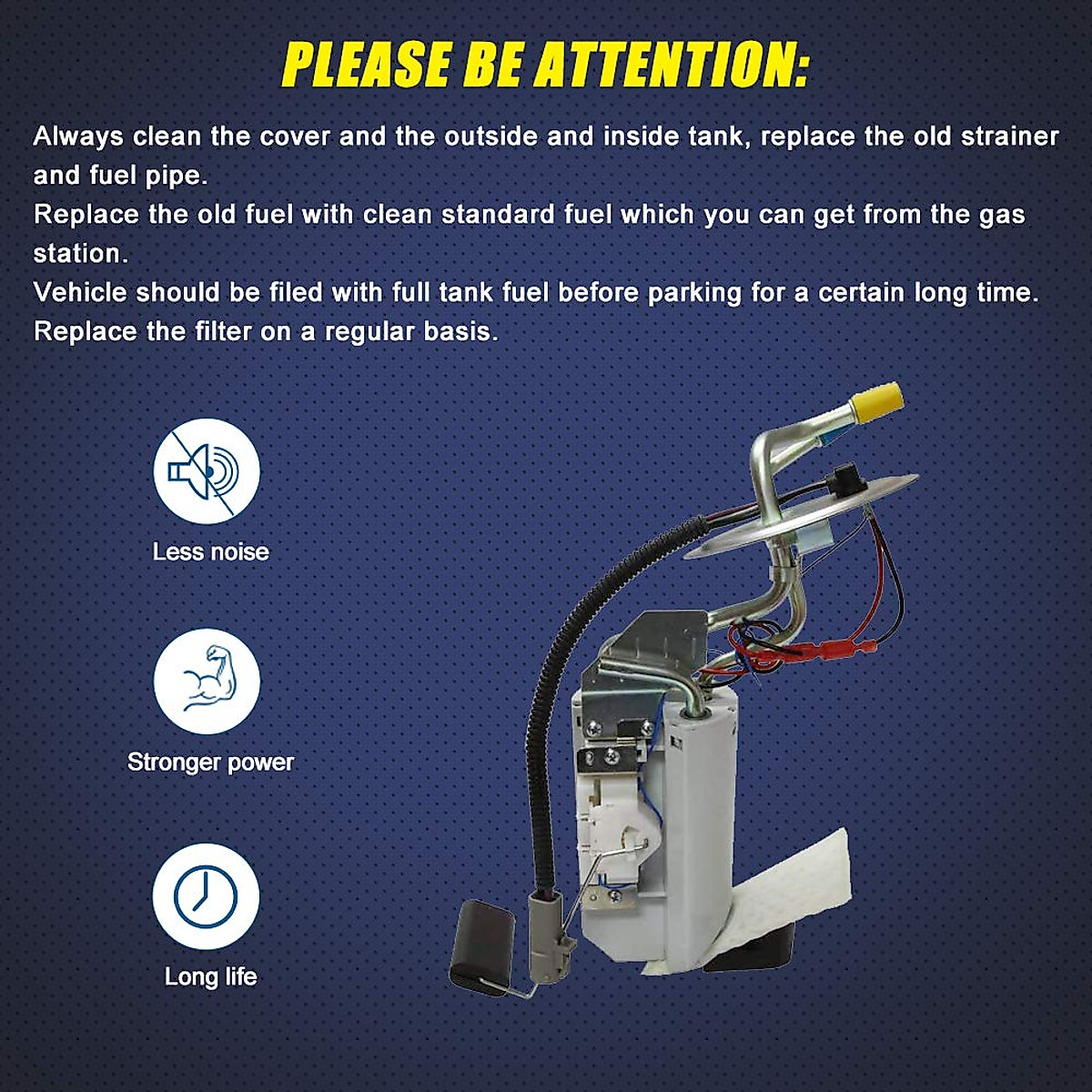 PLEASE BE ATTENTION:

Always clean the cover and the outside and inside tank, replace the old strainer and fuel pipe.
Replace the old fuel with clean standard fuel which you can get from the gas station.
Vehicle should be filed with full tank fuel before parking for a certain long time.
Replace the filter on a regular basis.

Less noise

Stronger power

Long life