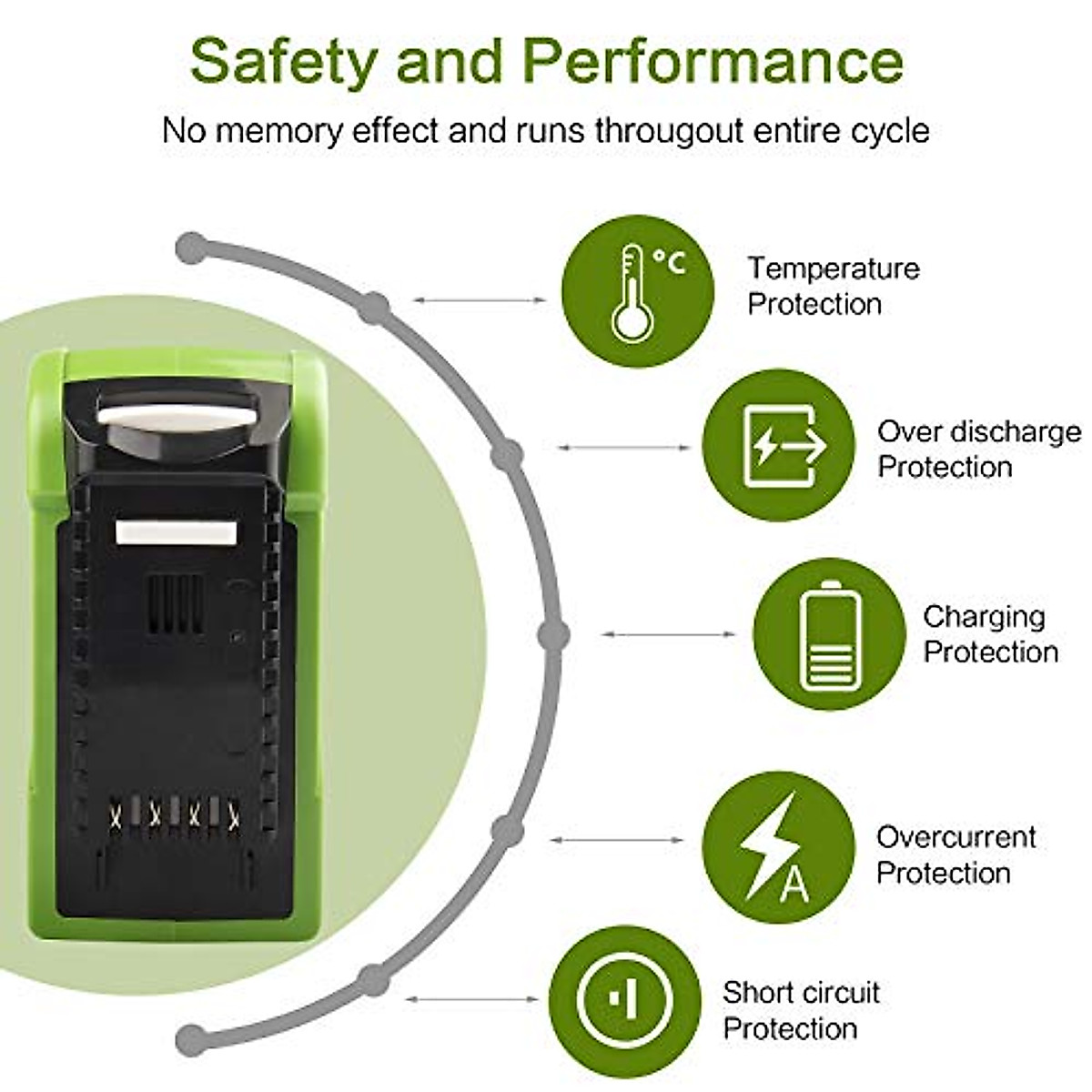 Safety and Performance

No memory effect and runs througout entire cycle

°C

Temperature Protection

Over discharge Protection

Charging Protection

A

Overcurrent Protection

Short circuit Protection