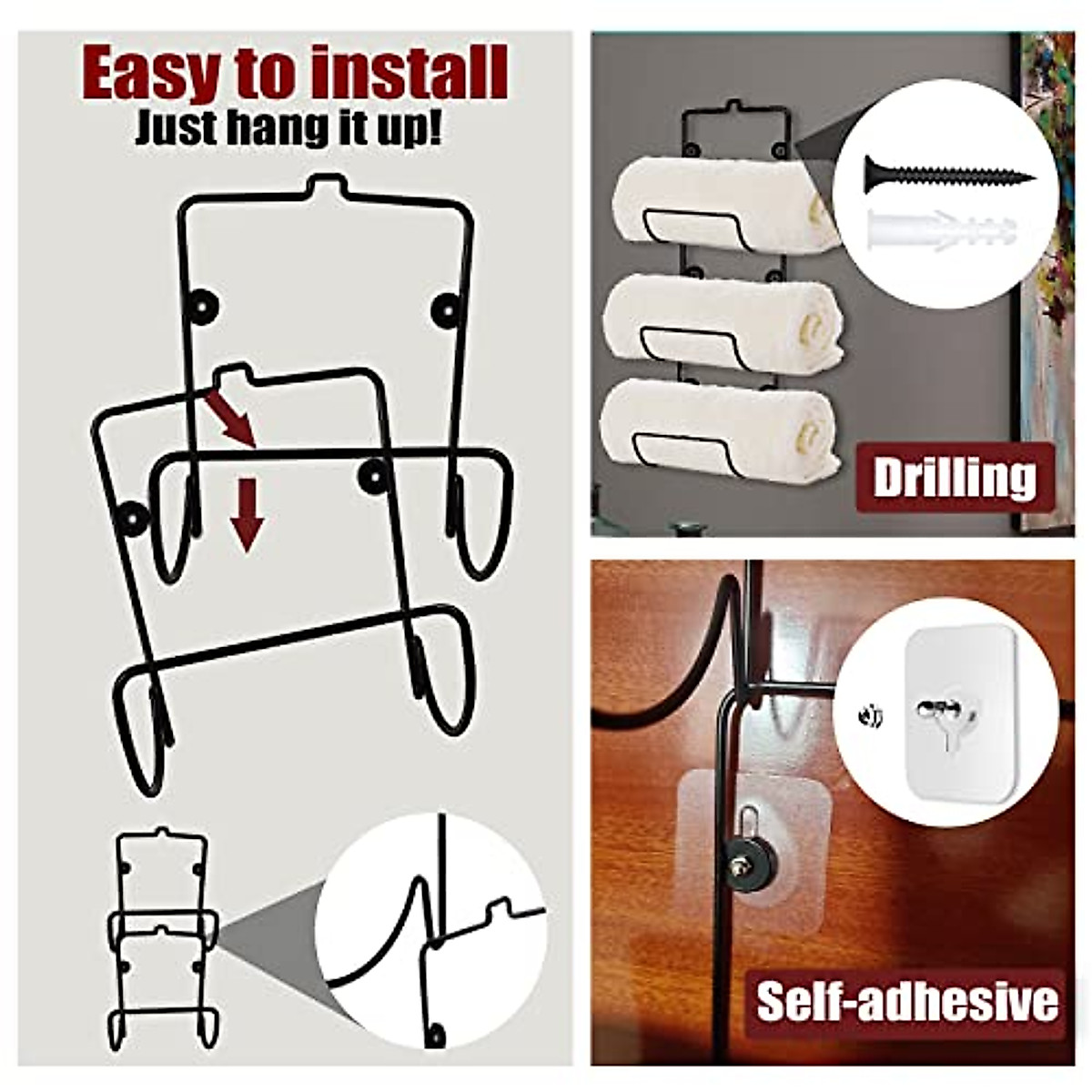 Easy to install
Just hang it up!

Drilling

Self-adhesive