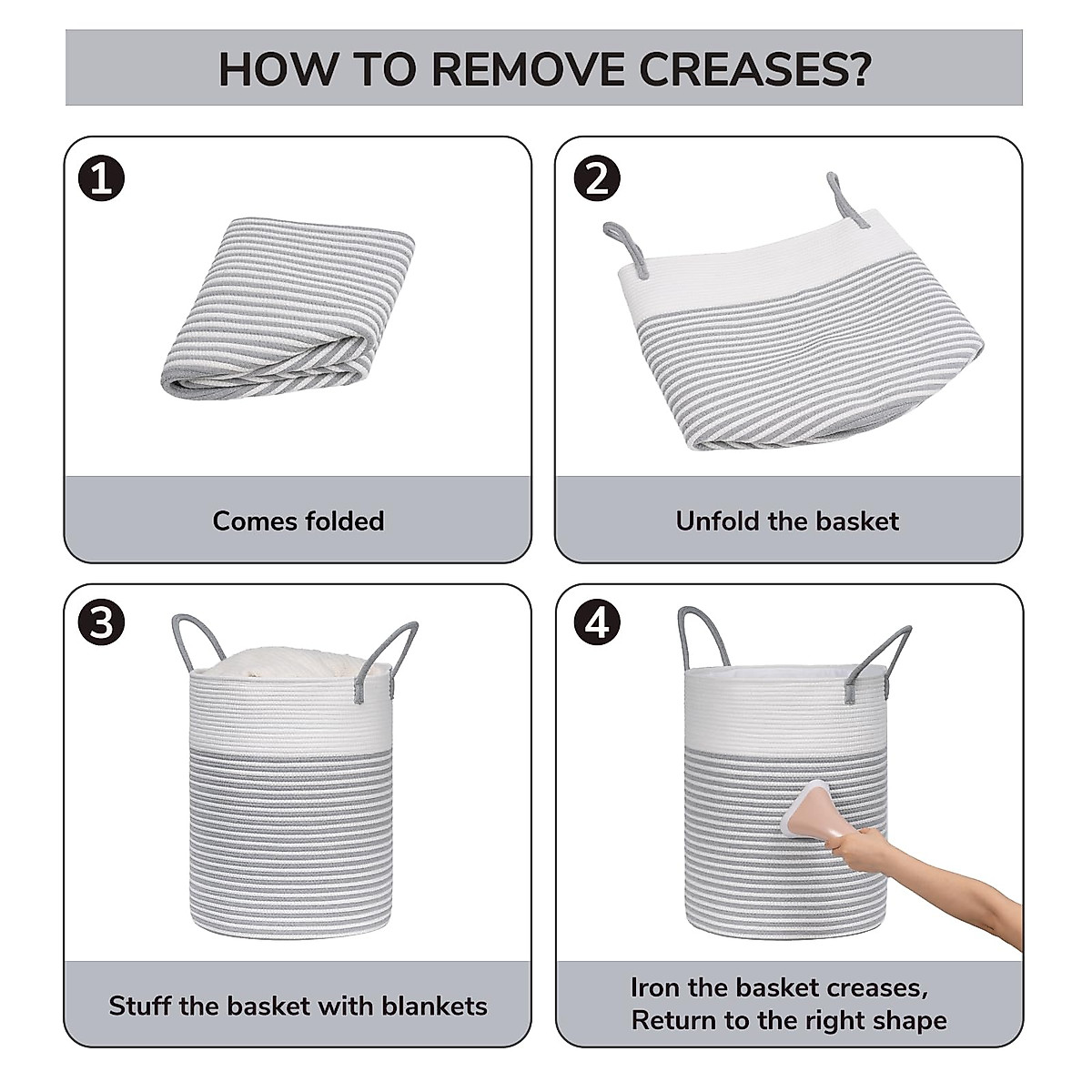 HOW TO REMOVE CREASES?

1
Comes folded

2
Unfold the basket

3
Stuff the basket with blankets

4
Iron the basket creases, Return to the right shape