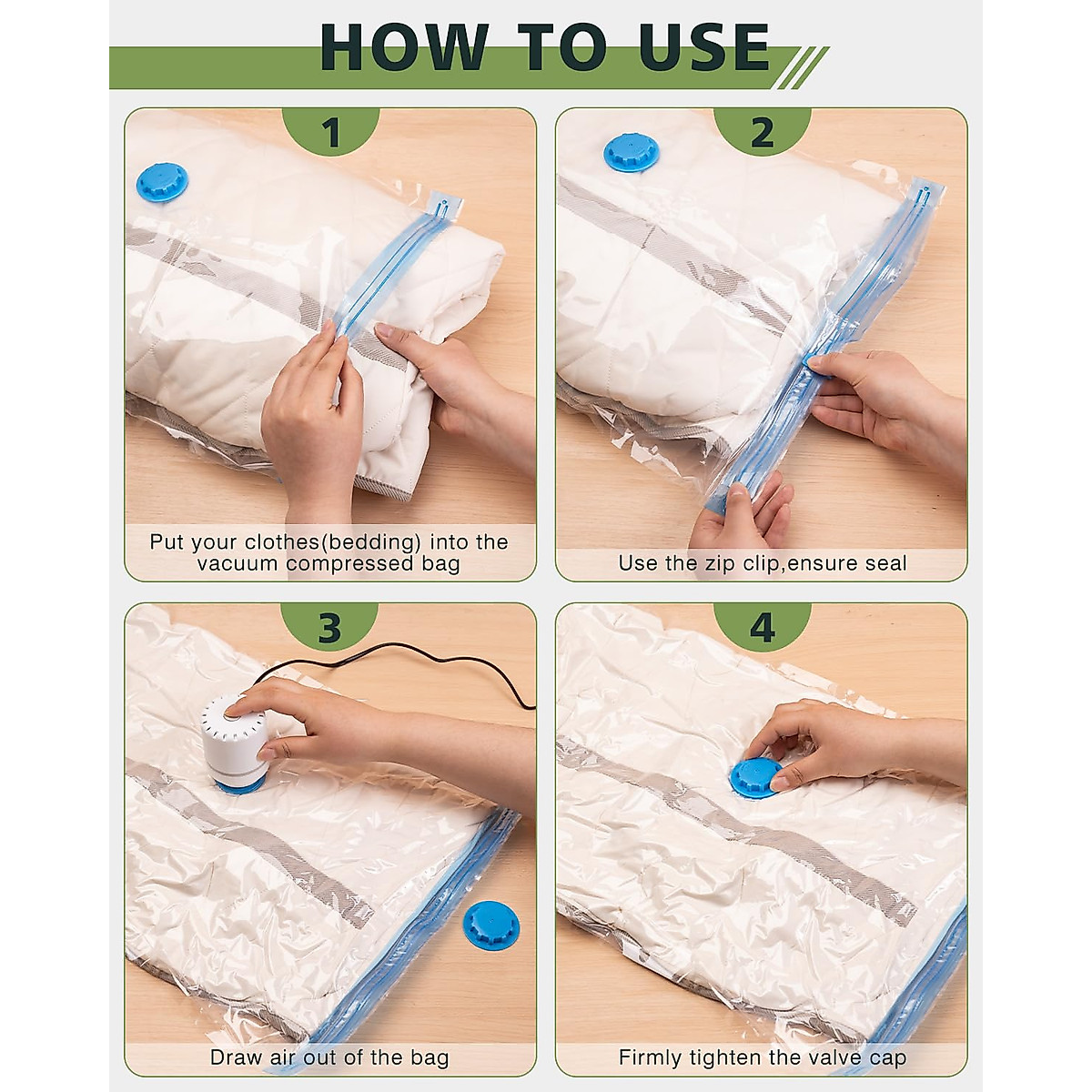 HOW TO USE

1

Put your clothes(bedding) into the vacuum compressed bag

2

Use the zip clip,ensure seal

3

Draw air out of the bag

4

Firmly tighten the valve cap