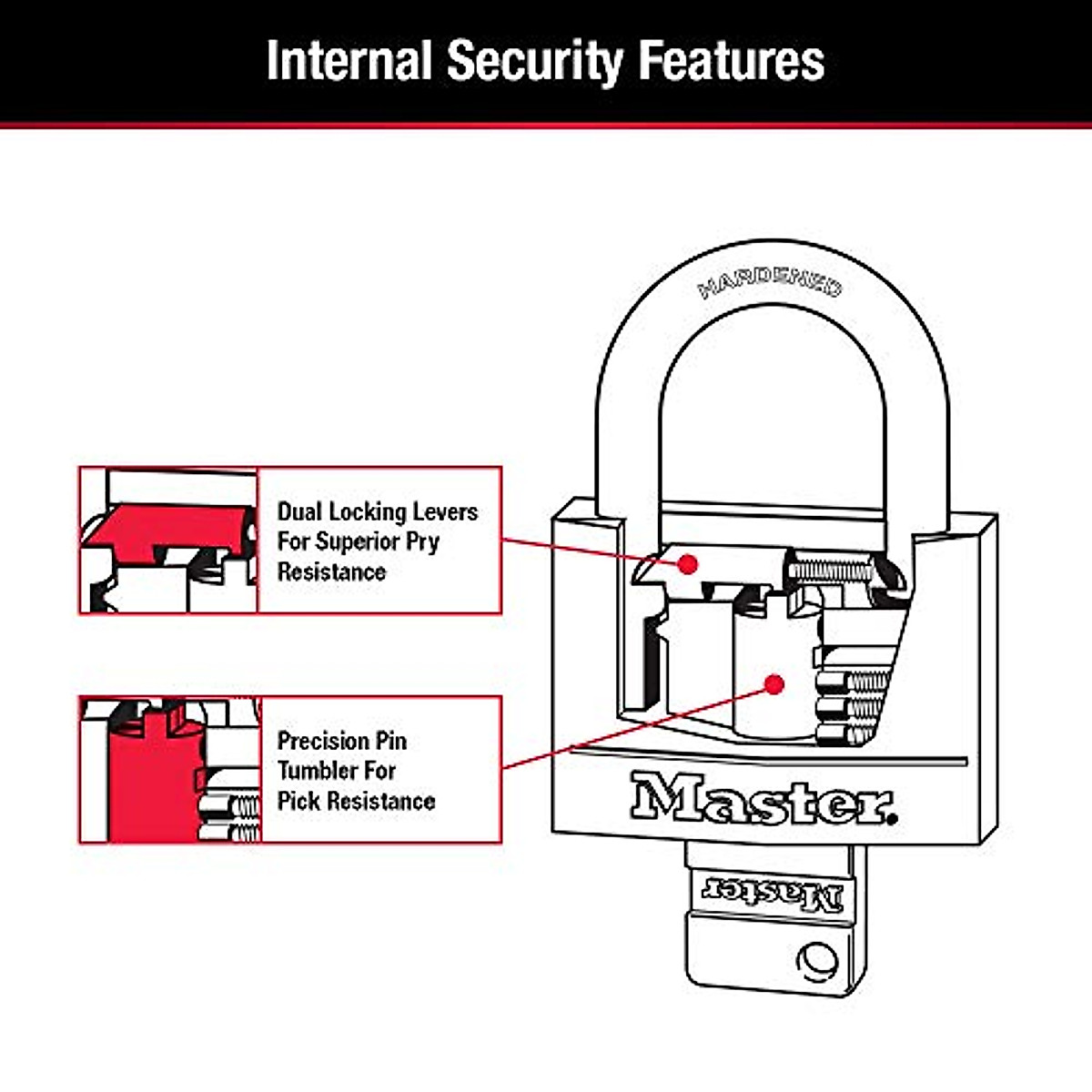 Internal Security Features

HARDENED

Dual Locking Levers For Superior Pry Resistance

Precision Pin Tumbler For Pick Resistance

Master.

Master