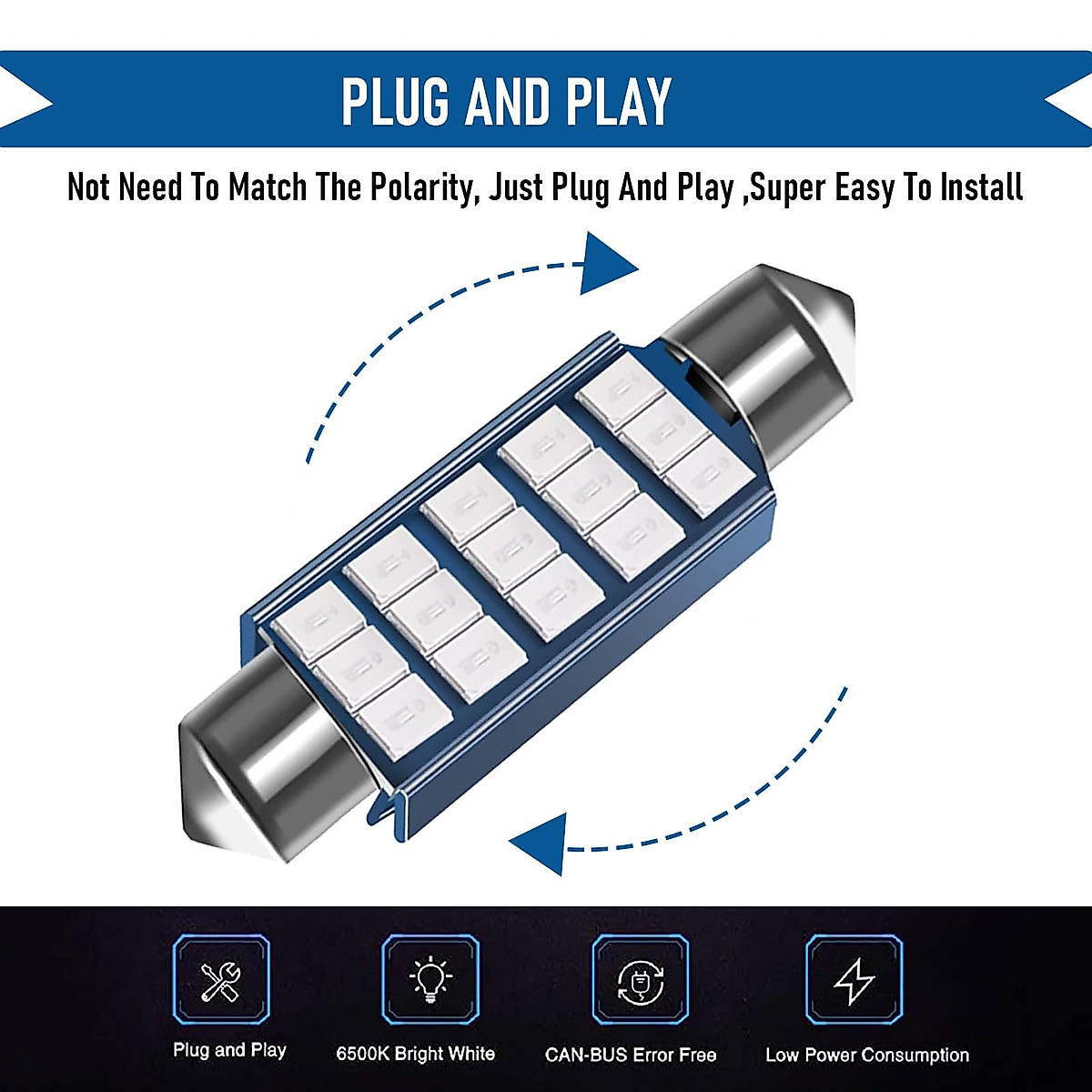 PLUG AND PLAY

Not Need To Match The Polarity, Just Plug And Play ,Super Easy To Install

Plug and Play

6500K Bright White

CAN-BUS Error Free

Low Power Consumption