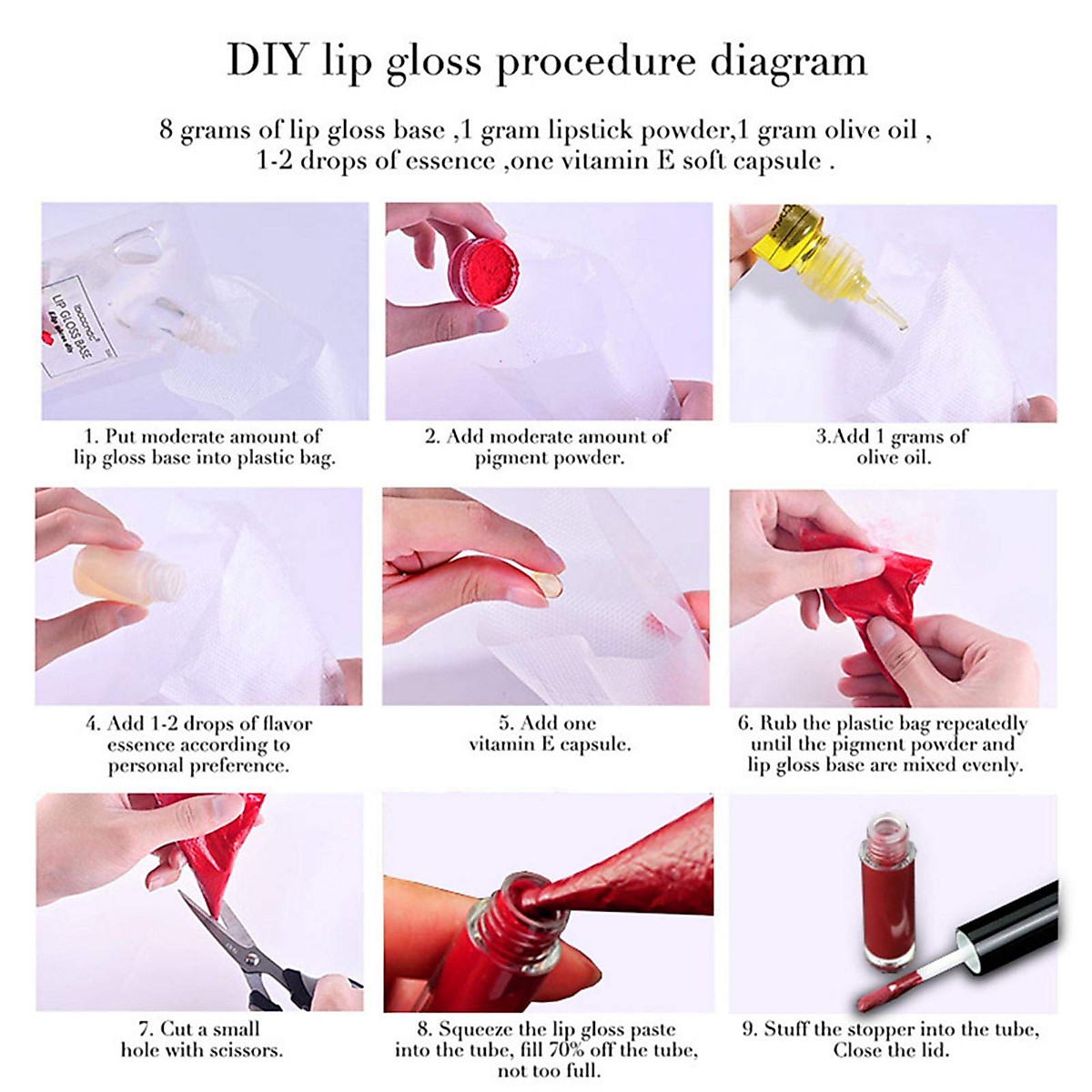 DIY lip gloss procedure diagram

8 grams of lip gloss base ,1 gram lipstick powder,1 gram olive oil , 1-2 drops of essence ,one vitamin E soft capsule .

LIP GLOSS BASE

1. Put moderate amount of lip gloss base into plastic bag.

2. Add moderate amount of pigment powder.

3.Add 1 grams of olive oil.

4. Add 1-2 drops of flavor essence according to personal preference.

5. Add one vitamin E capsule.

6. Rub the plastic bag repeatedly until the pigment powder and lip gloss base are mixed evenly.

7. Cut a small hole with scissors.

8. Squeeze the lip gloss paste into the tube, fill 70% off the tube, not too full.

9. Stuff the stopper into the tube, Close the lid.