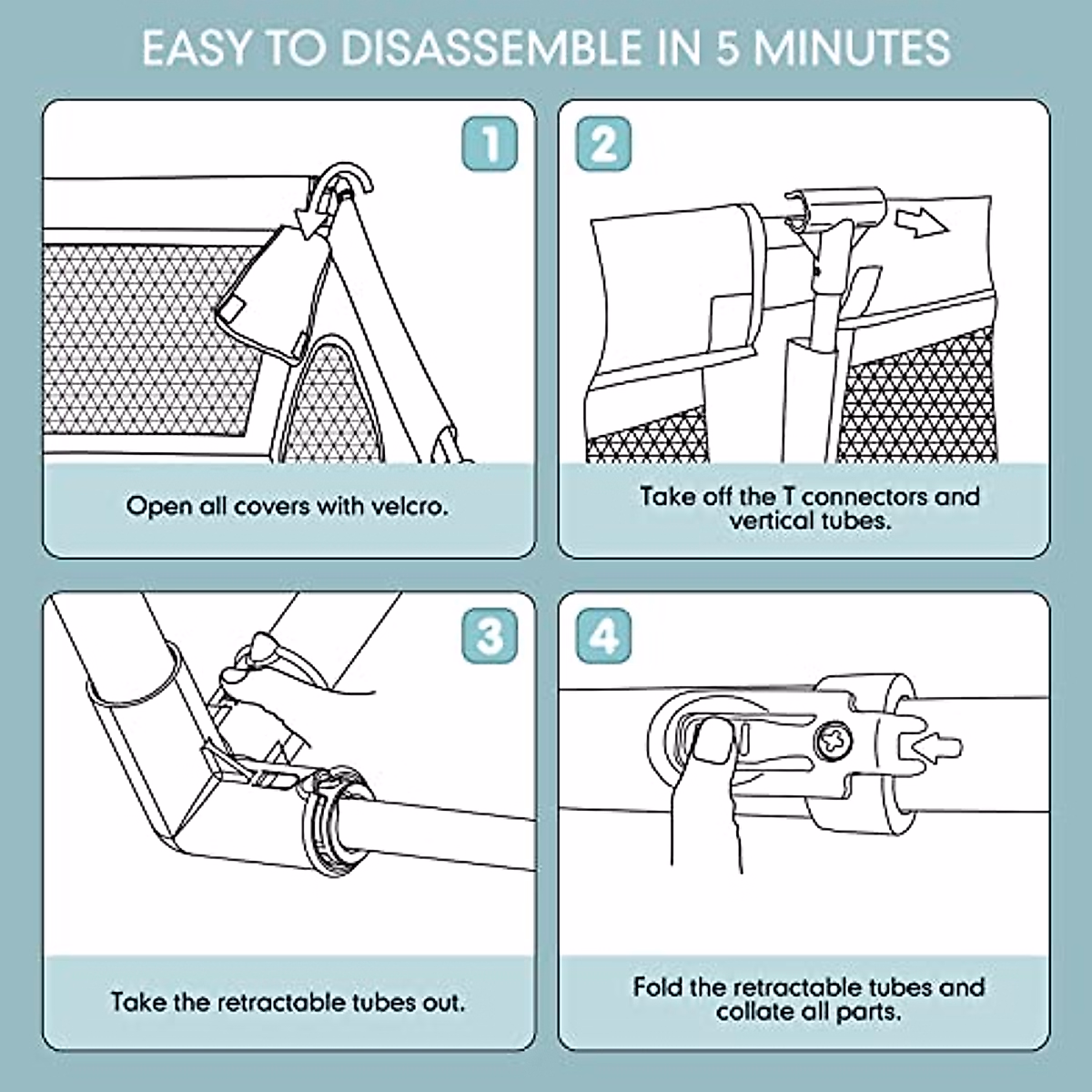 EASY TO DISASSEMBLE IN 5 MINUTES

1

Open all covers with velcro.

2

Take off the T connectors and vertical tubes.

3

Take the retractable tubes out.

4

Fold the retractable tubes and collate all parts.