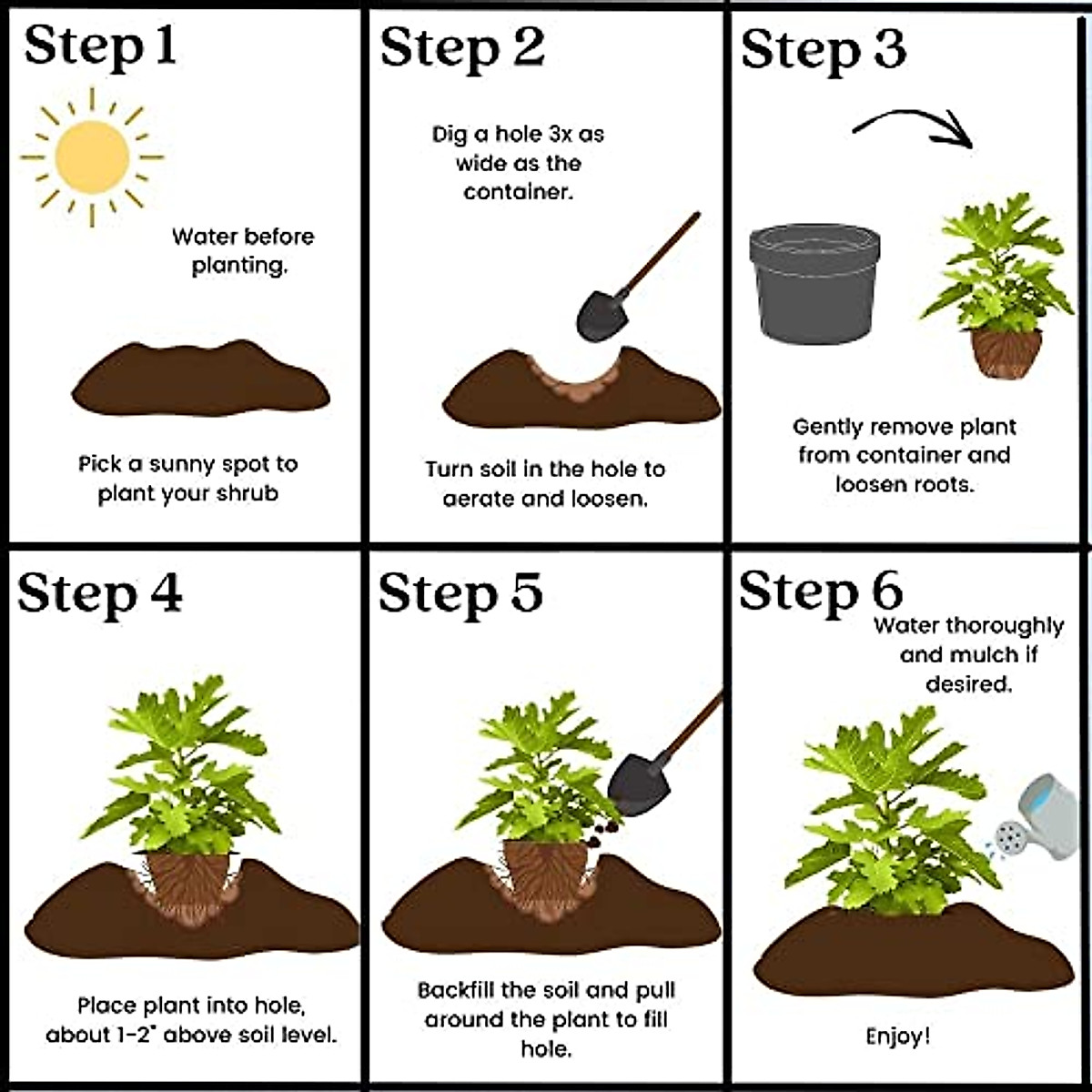 Step 1

Water before planting.

Pick a sunny spot to plant your shrub

Step 2

Dig a hole 3x as wide as the container.

Turn soil in the hole to aerate and loosen.

Step 3

Gently remove plant from container and loosen roots.

Step 4

Place plant into hole, about 1-2" above soil level.

Step 5

Backfill the soil and pull around the plant to fill hole.

Step 6

Water thoroughly and mulch if desired.

Enjoy!