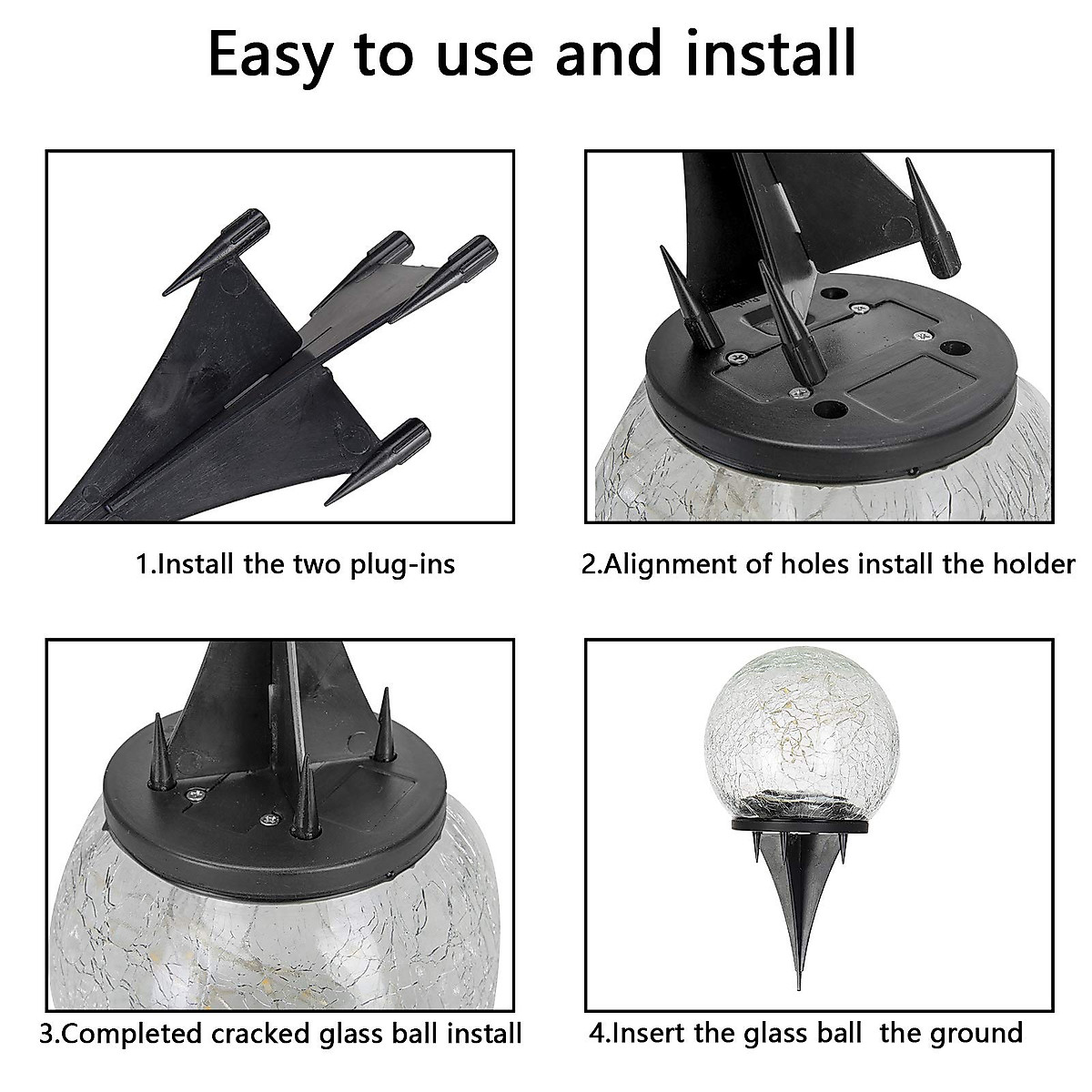 Easy to use and install

1.Install the two plug-ins

2.Alignment of holes install the holder

3.Completed cracked glass ball install

4.Insert the glass ball  the ground