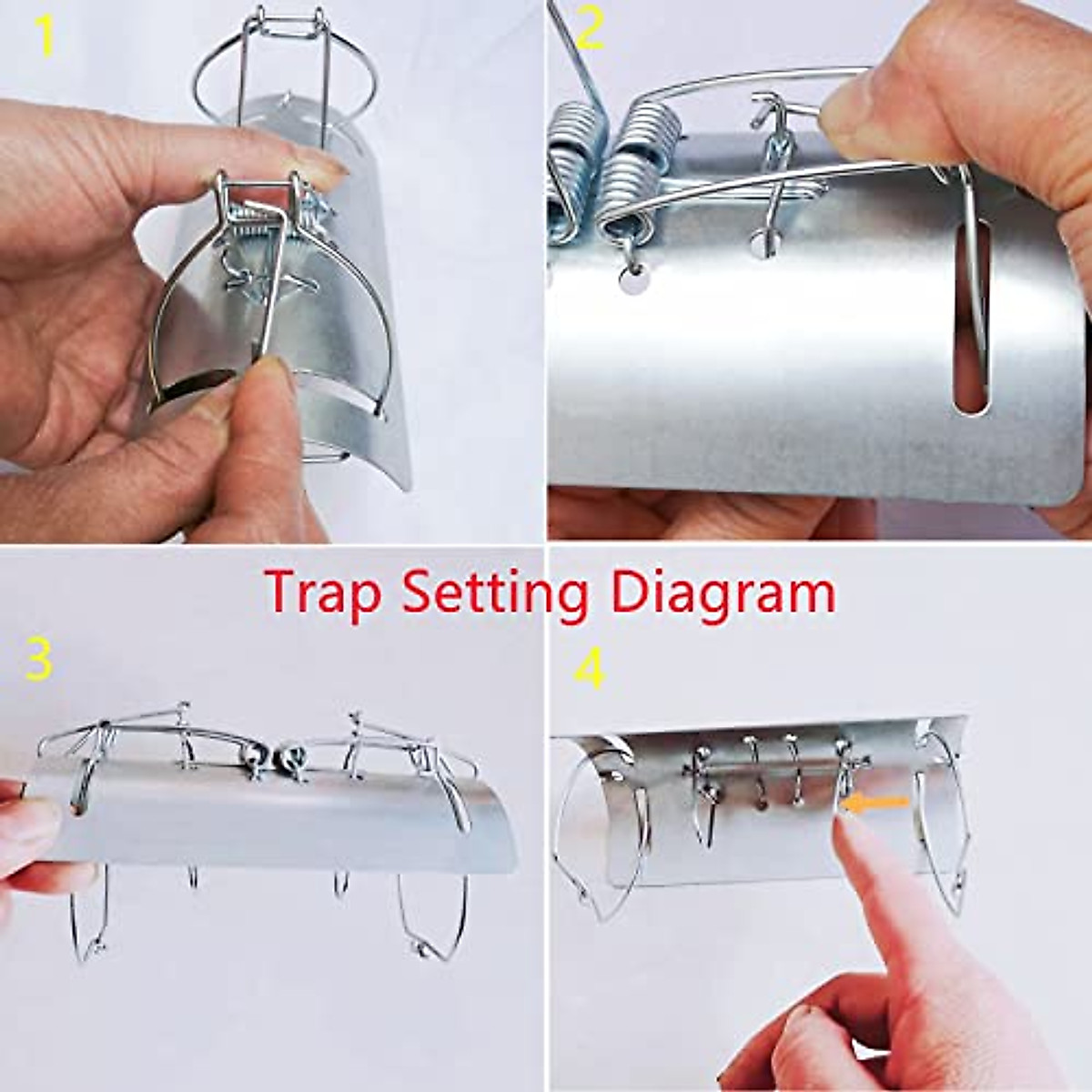 1

2

Trap Setting Diagram

3

4