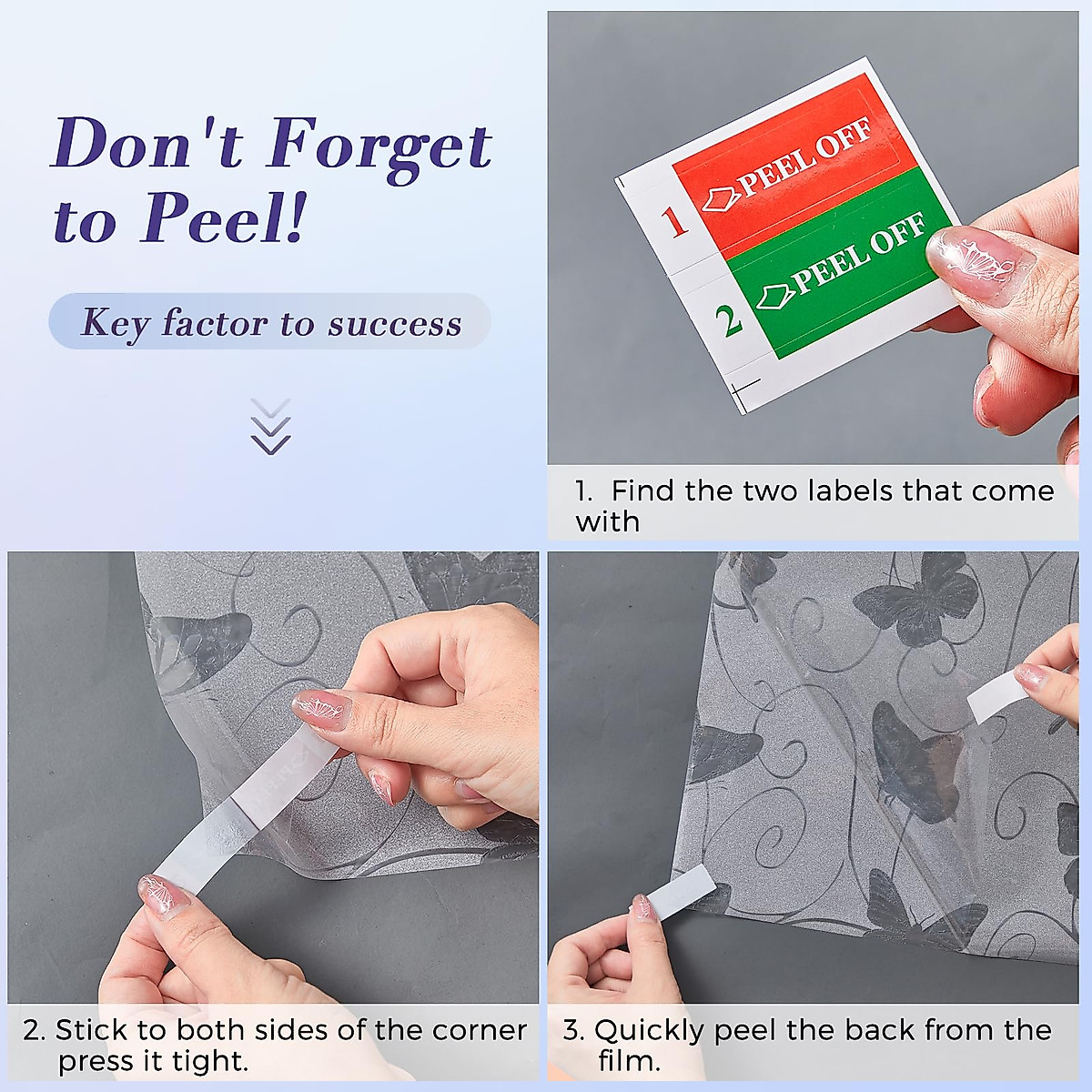 Don't Forget to Peel!

Key factor to success

1 PEEL OFF
2 PEEL OFF

1. Find the two labels that come with

2. Stick to both sides of the corner press it tight.

3. Quickly peel the back from the film.