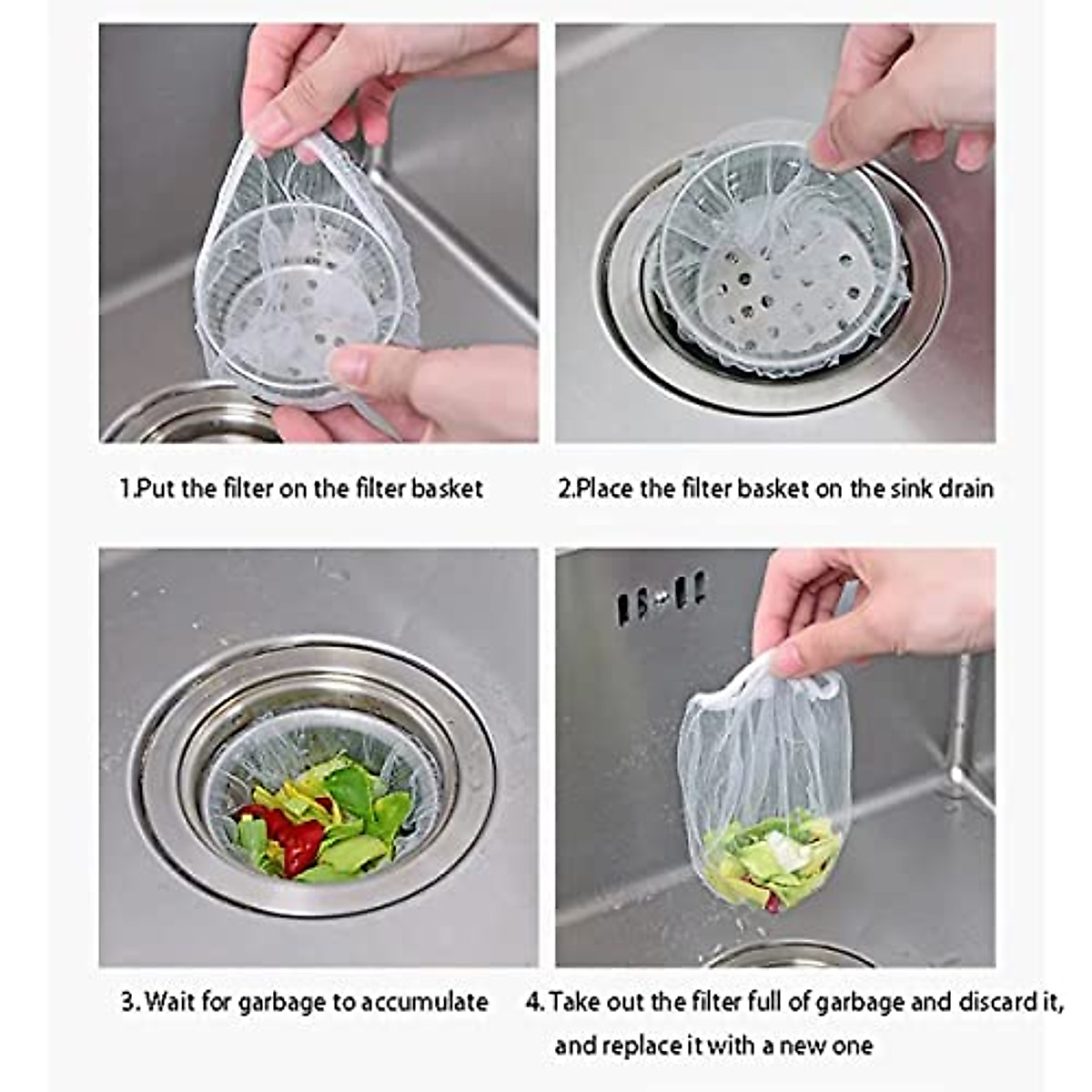 1.Put the filter on the filter basket

2.Place the filter basket on the sink drain

3. Wait for garbage to accumulate

4. Take out the filter full of garbage and discard it, and replace it with a new one