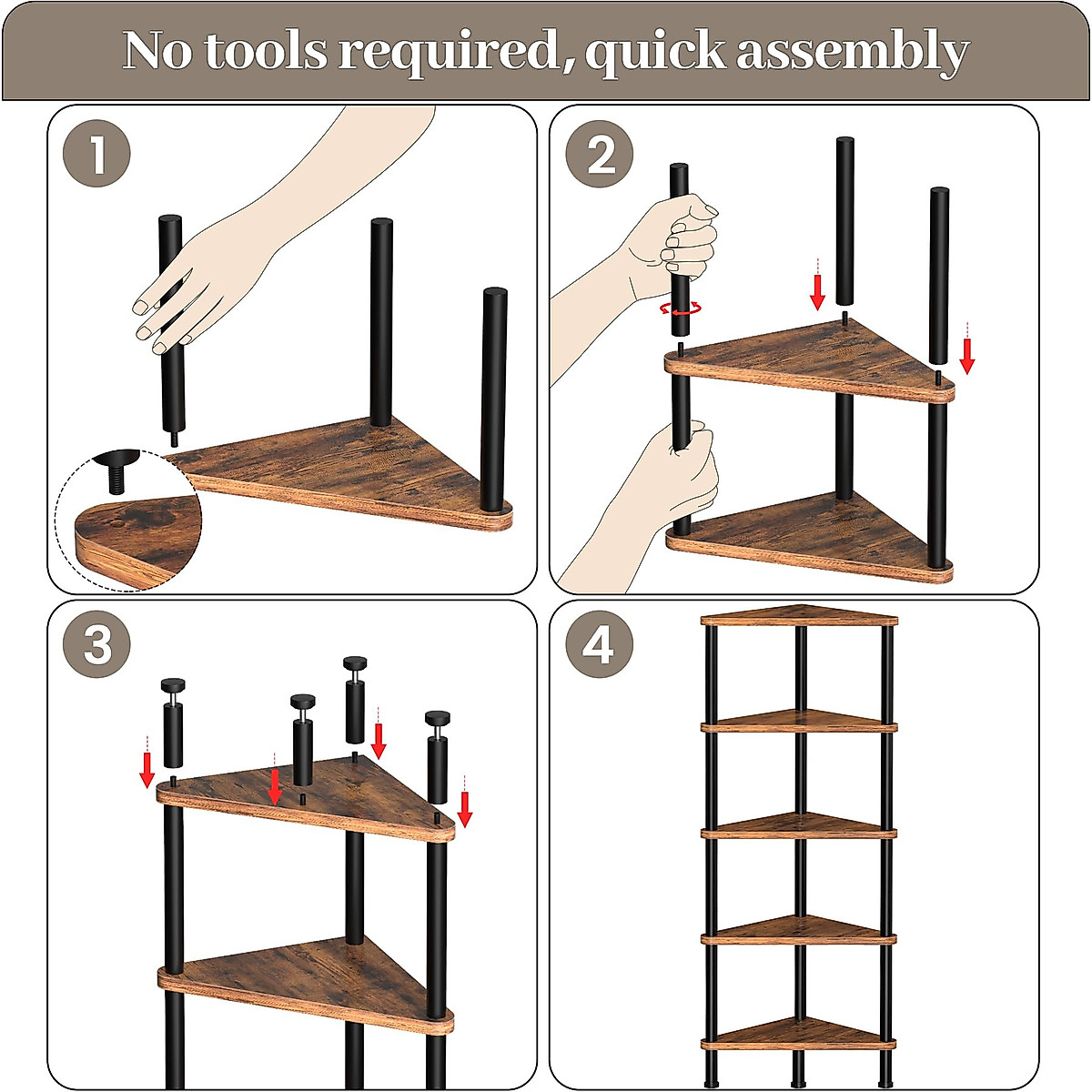 No tools required, quick assembly

1

2

3

4