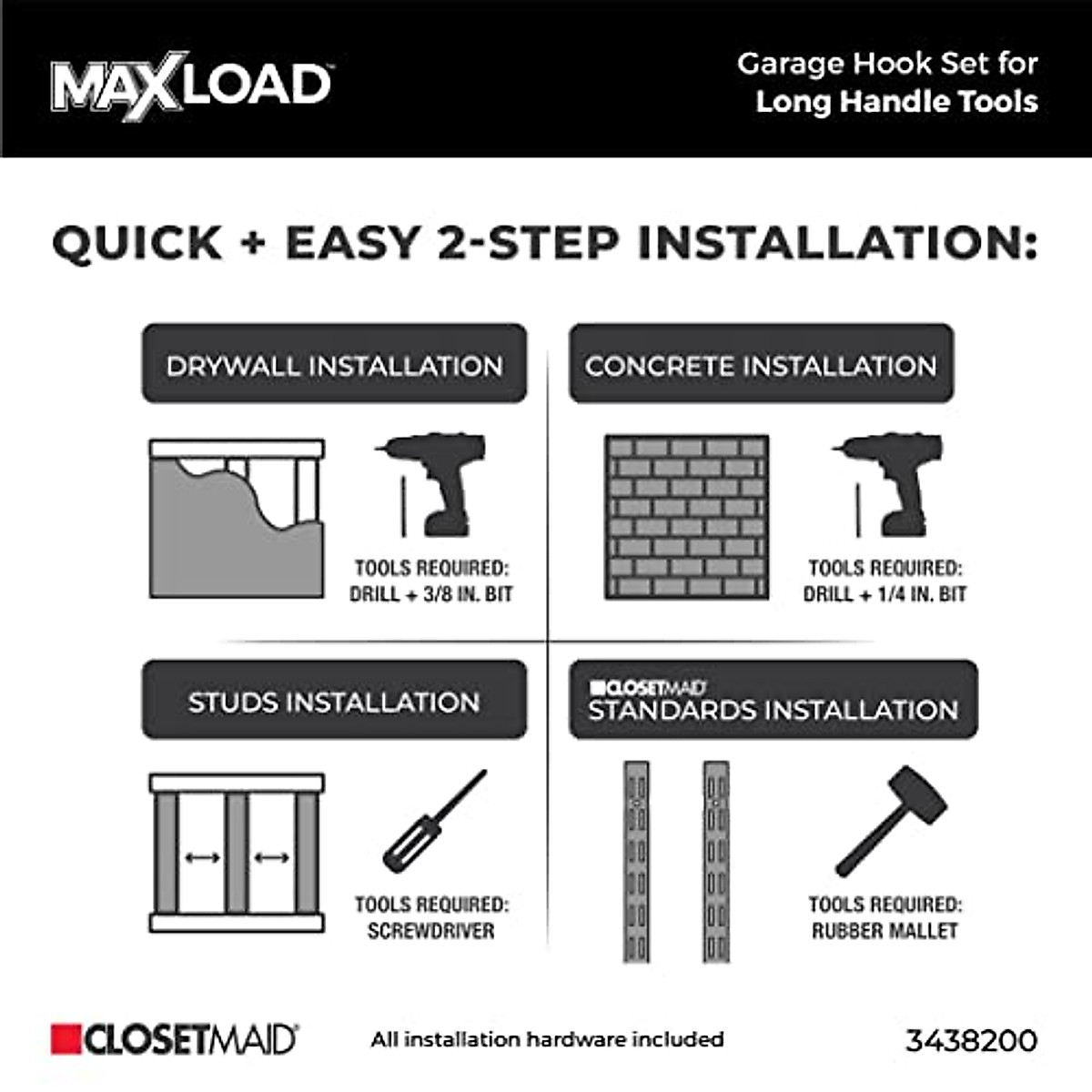 MAXLOAD

Garage Hook Set for
Long Handle Tools

QUICK + EASY 2-STEP INSTALLATION:

DRYWALL INSTALLATION

TOOLS REQUIRED:
DRILL + 3/8 IN. BIT

CONCRETE INSTALLATION

TOOLS REQUIRED:
DRILL + 1/4 IN. BIT

STUDS INSTALLATION

TOOLS REQUIRED:
SCREWDRIVER

CLOSETMAID
STANDARDS INSTALLATION

TOOLS REQUIRED:
RUBBER MALLET

CLOSETMAID

All installation hardware included

3438200