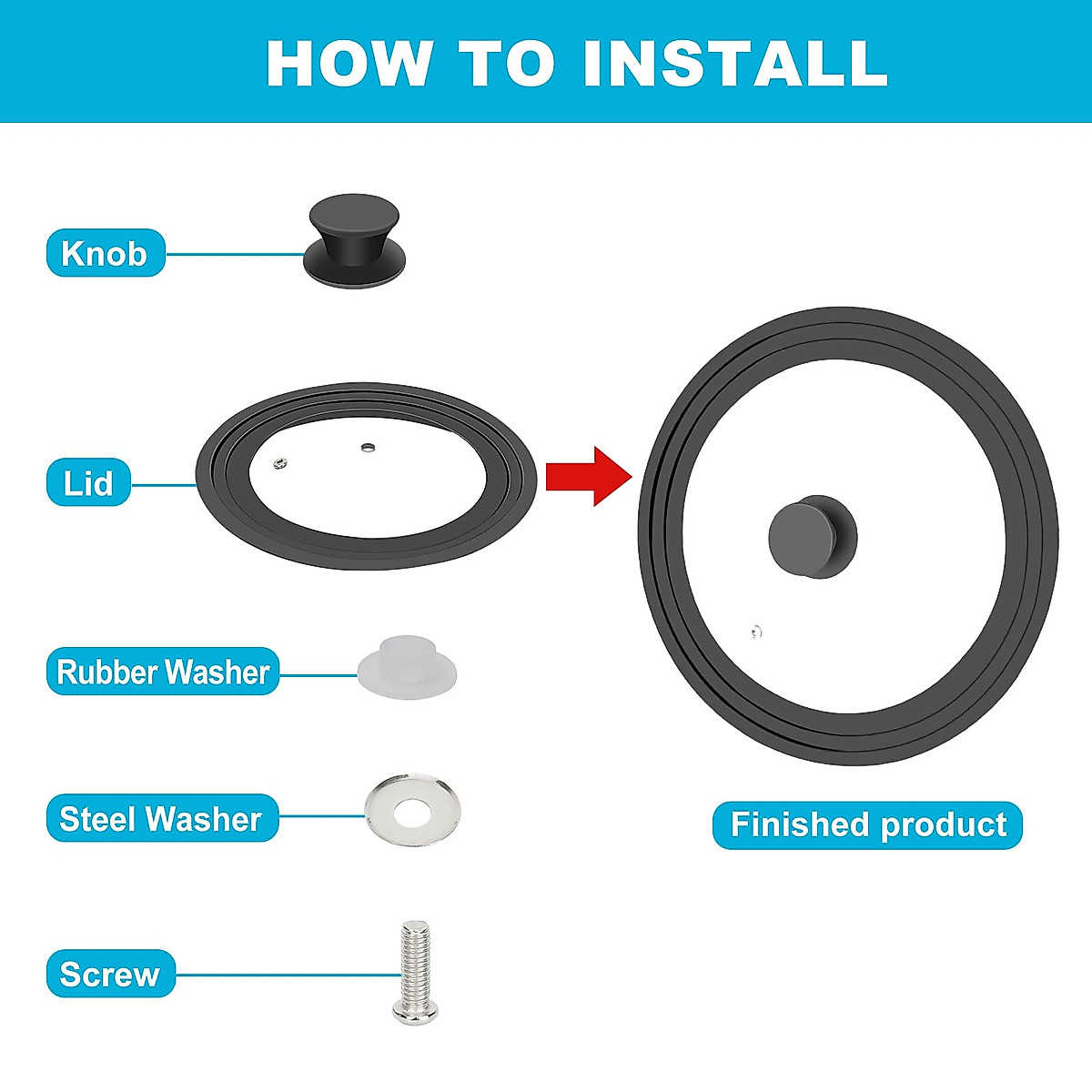 HOW TO INSTALL

Knob

Lid

Rubber Washer

Steel Washer

Screw

Finished product