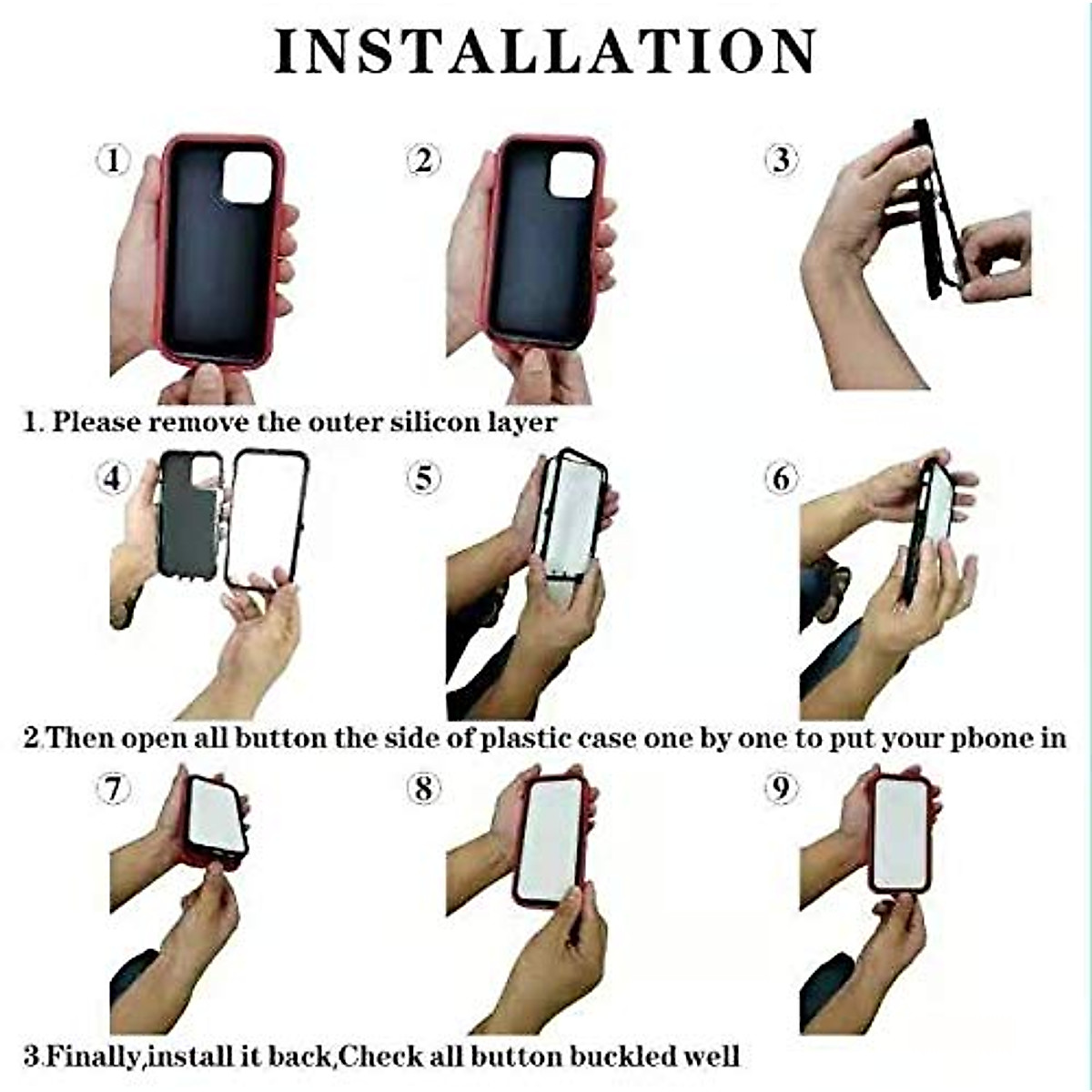 INSTALLATION

①

②

③

1. Please remove the outer silicon layer

④

⑤

⑥

2.Then open all button the side of plastic case one by one to put your pbone in

⑦

⑧

⑨

3.Finally,install it back,Check all button buckled well