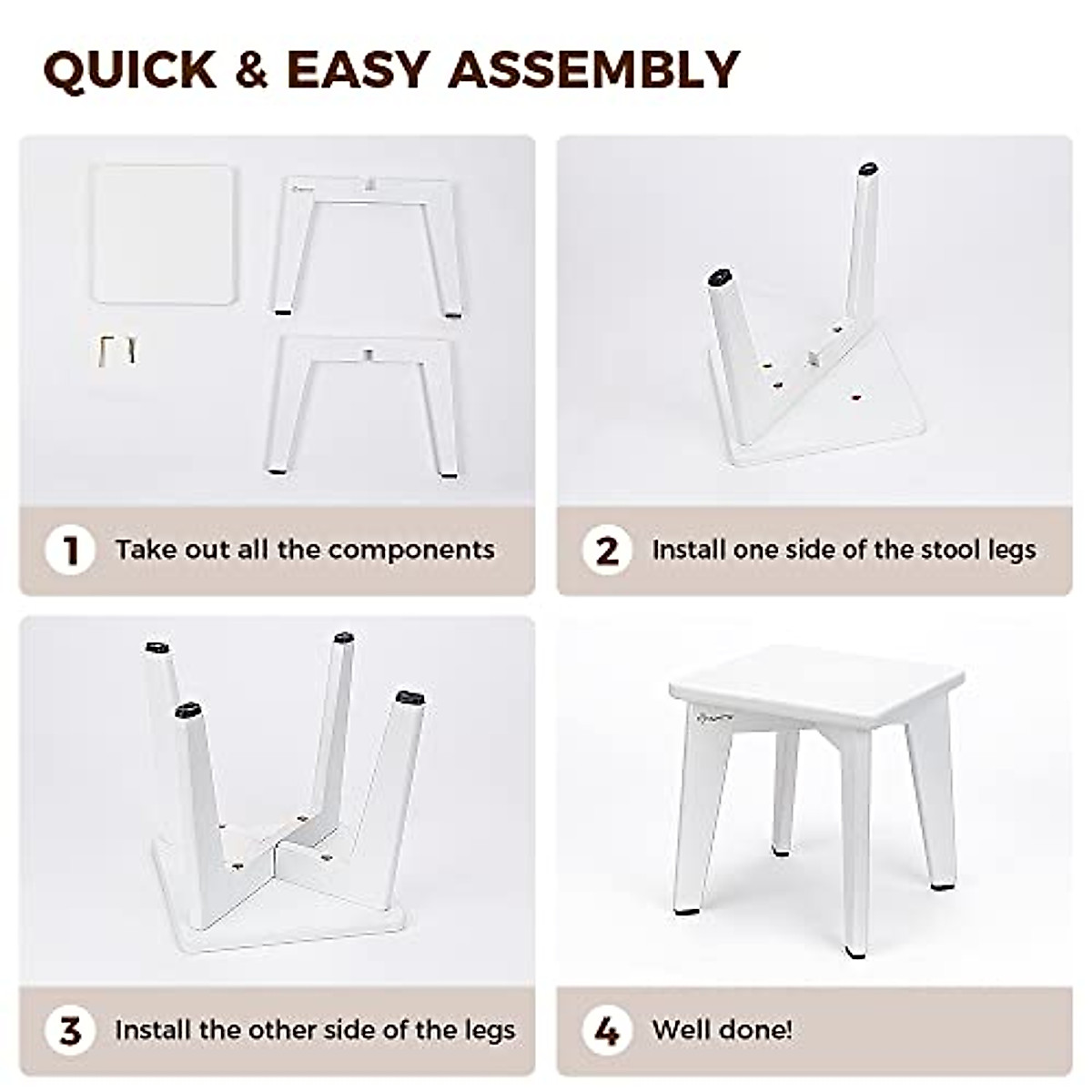 QUICK & EASY ASSEMBLY

1 Take out all the components

2 Install one side of the stool legs

3 Install the other side of the legs

4 Well done!