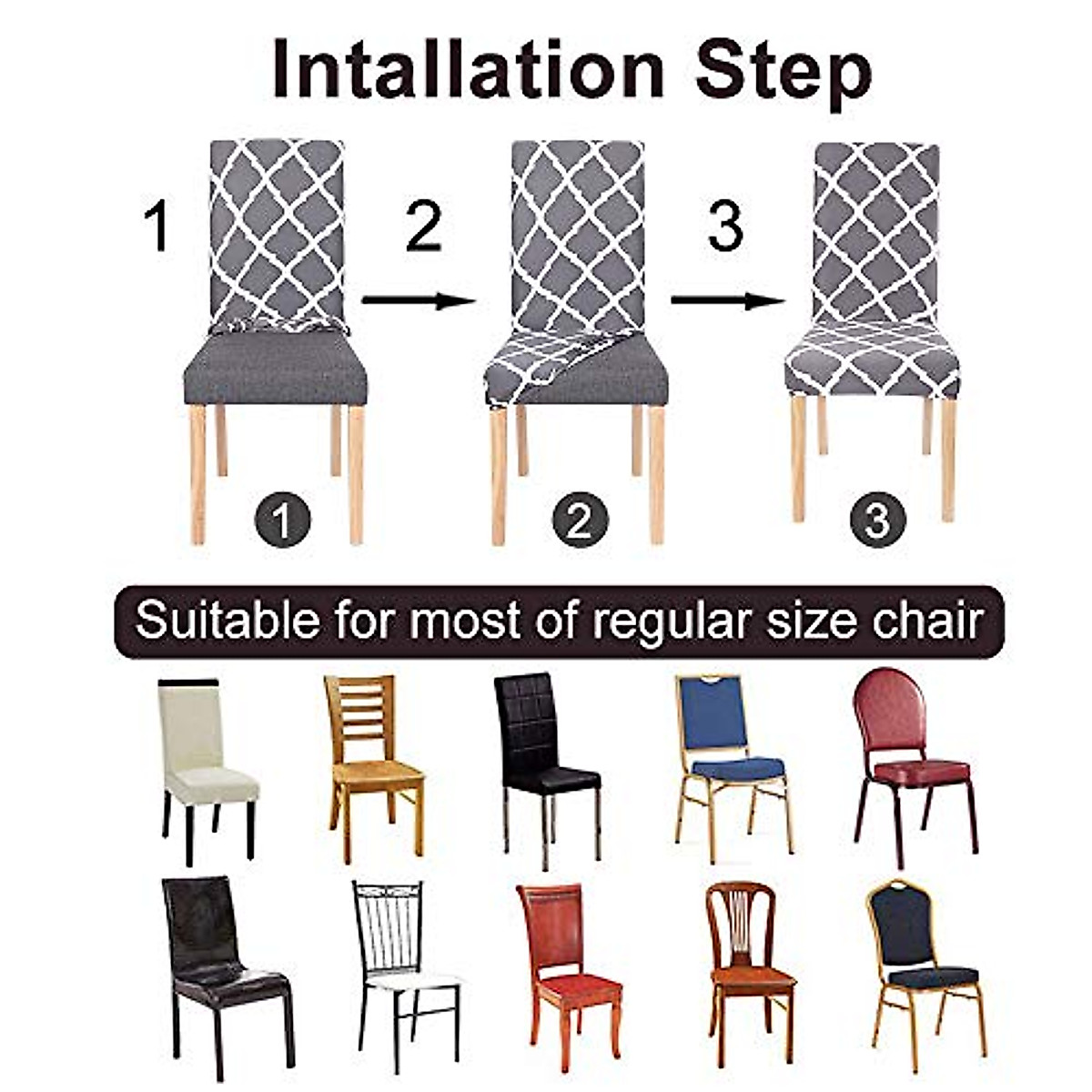 Intallation Step

1

2

3

1

2

3

Suitable for most of regular size chair