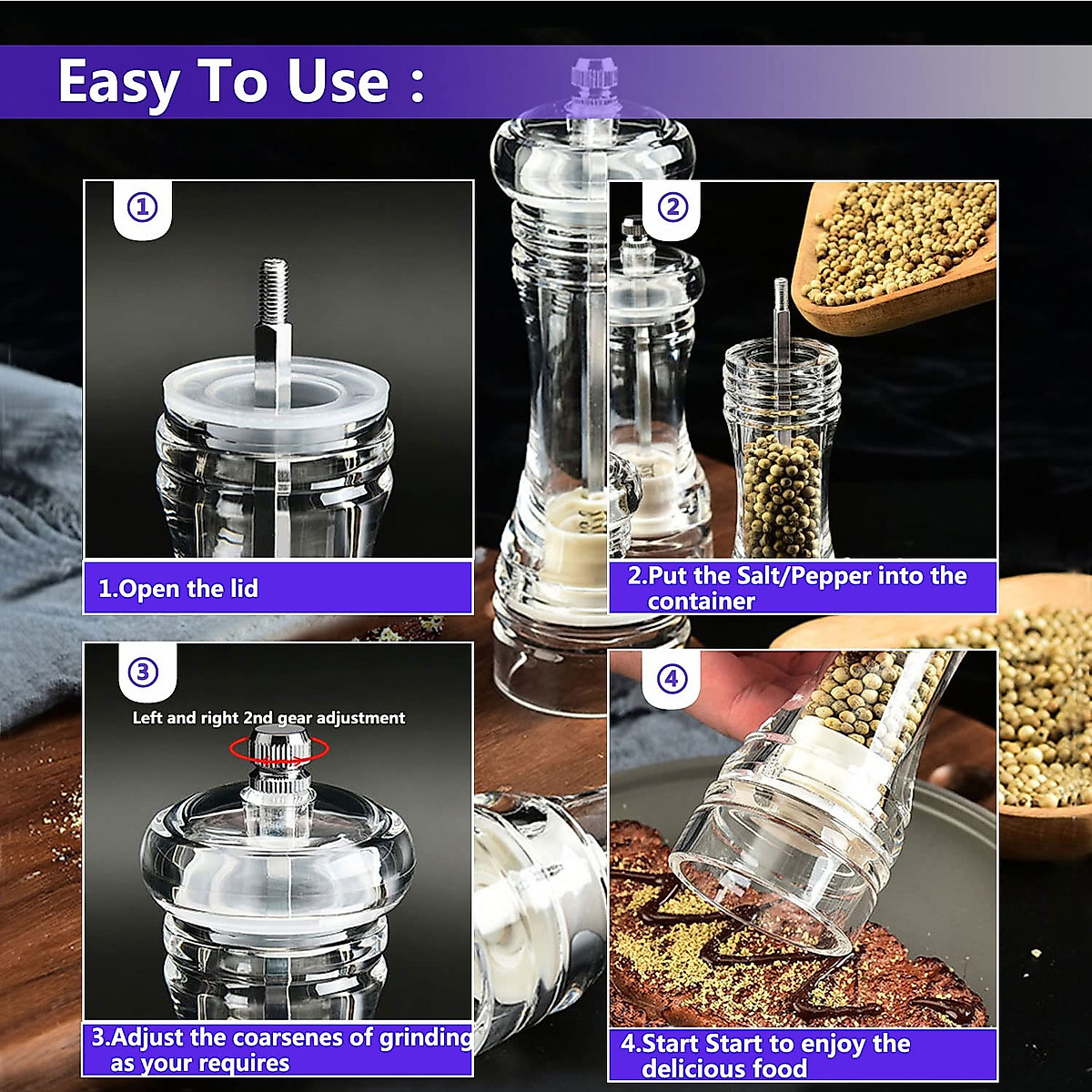 Easy To Use :

①

1.Open the lid

②

2.Put the Salt/Pepper into the container

③

Left and right 2nd gear adjustment

3.Adjust the coarsenes of grinding as your requires

④

4.Start Start to enjoy the delicious food