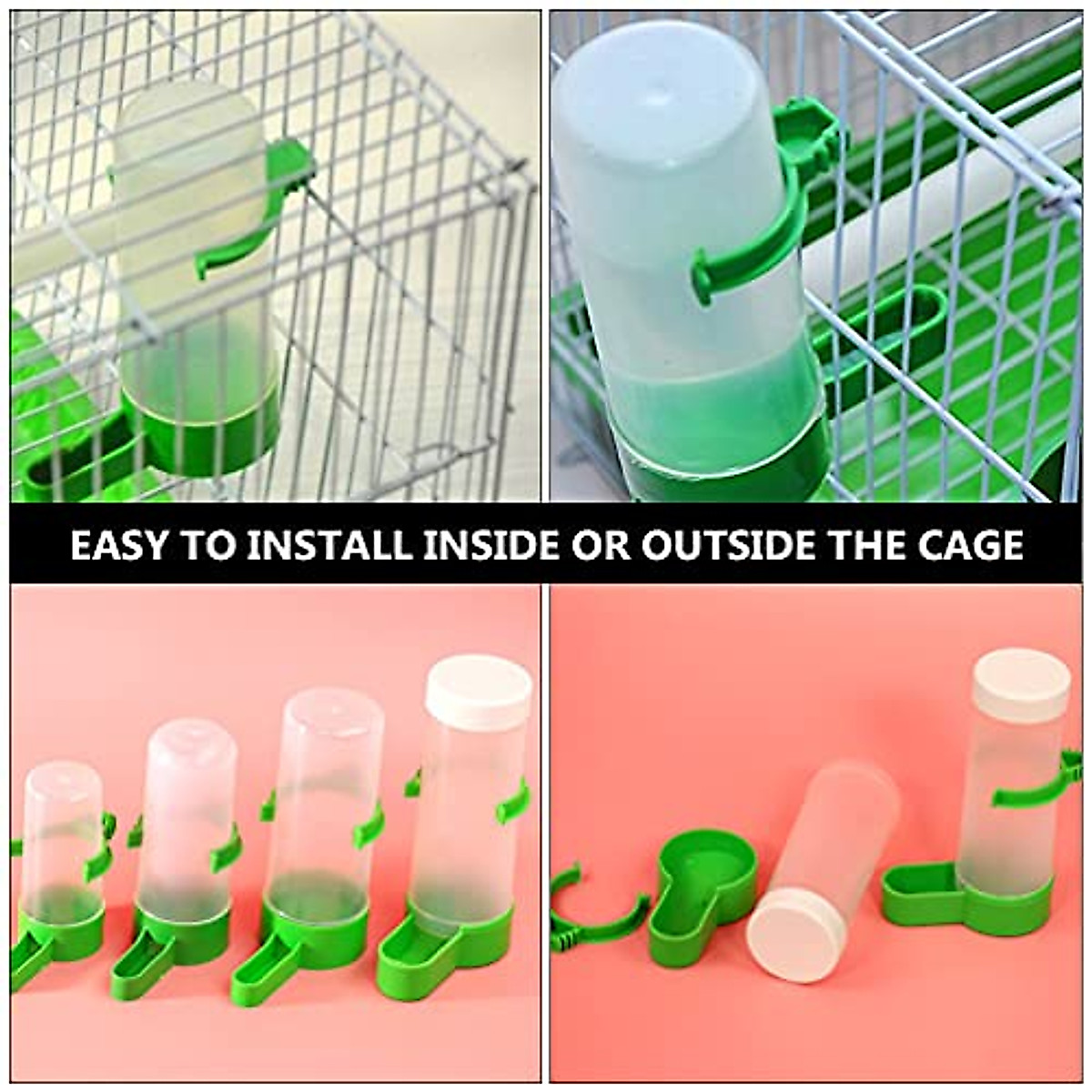 EASY TO INSTALL INSIDE OR OUTSIDE THE CAGE