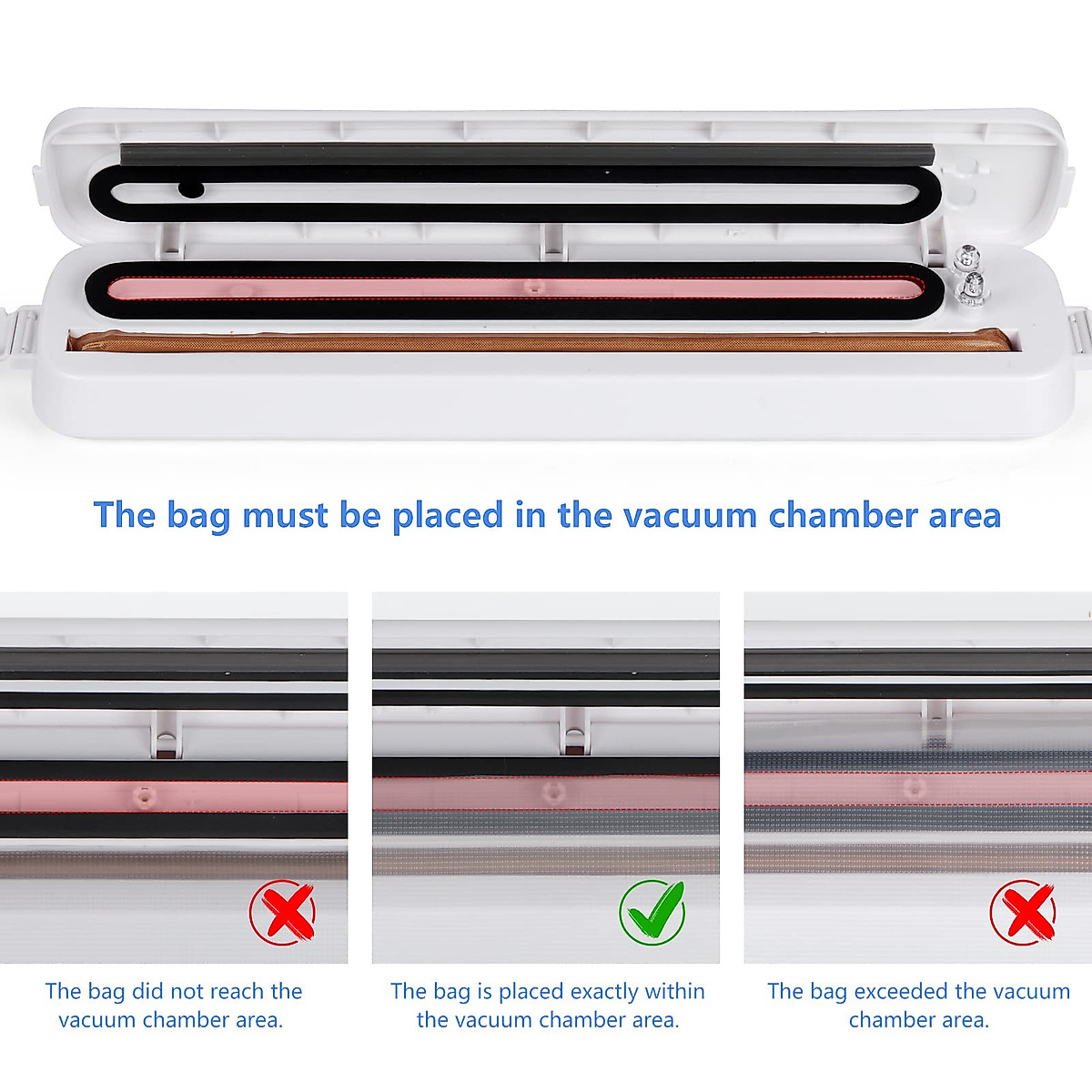 The bag must be placed in the vacuum chamber area

The bag did not reach the vacuum chamber area.

The bag is placed exactly within the vacuum chamber area.

The bag exceeded the vacuum chamber area.