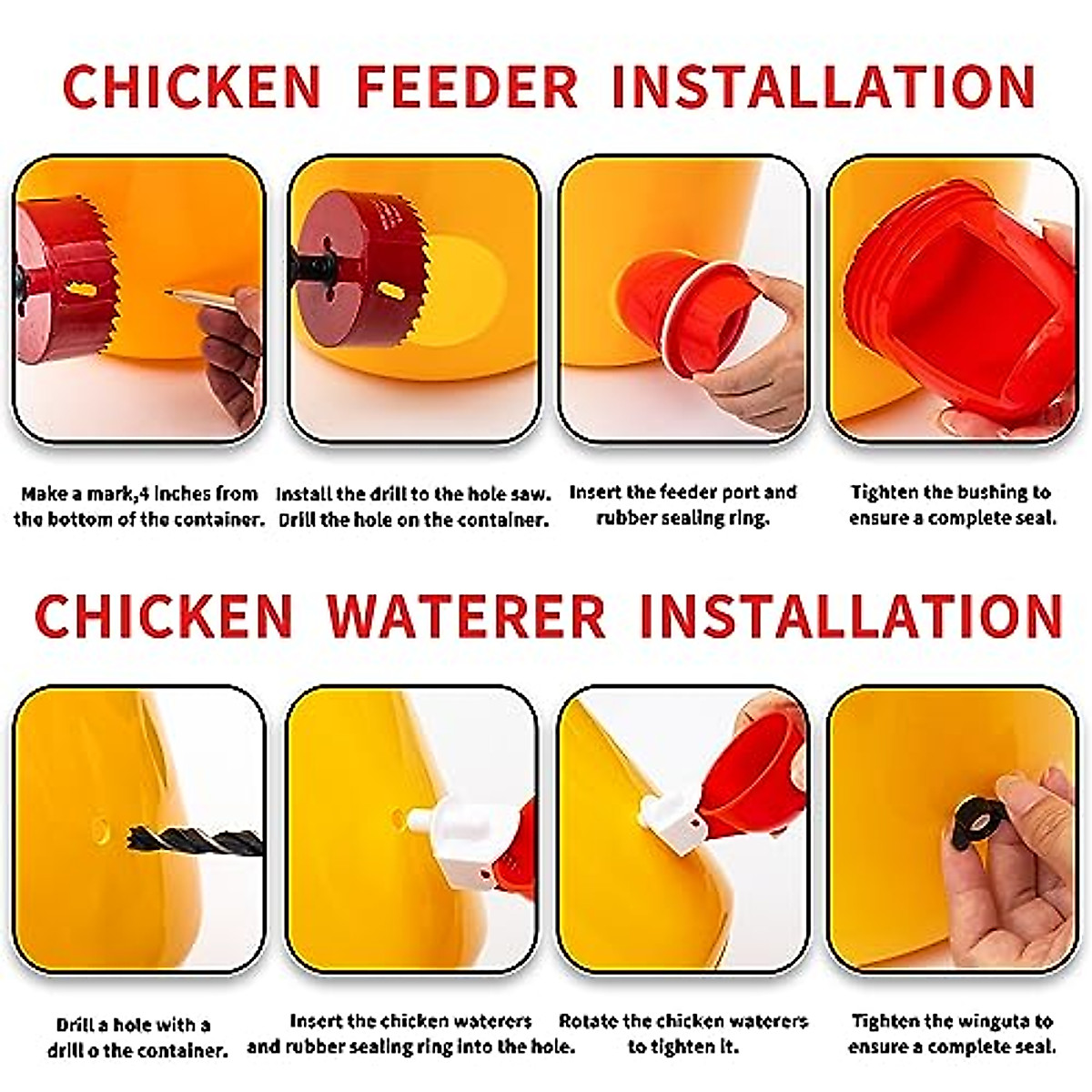 CHICKEN FEEDER INSTALLATION

Make a mark,4 inches from the bottom of the container.

Install the drill to the hole saw. Drill the hole on the container.

Insert the feeder port and rubber sealing ring.

Tighten the bushing to ensure a complete seal.

CHICKEN WATERER INSTALLATION

Drill a hole with a drill o the container.

Insert the chicken waterers and rubber sealing ring into the hole.

Rotate the chicken waterers to tighten it.

Tighten the winguta to ensure a complete seal.