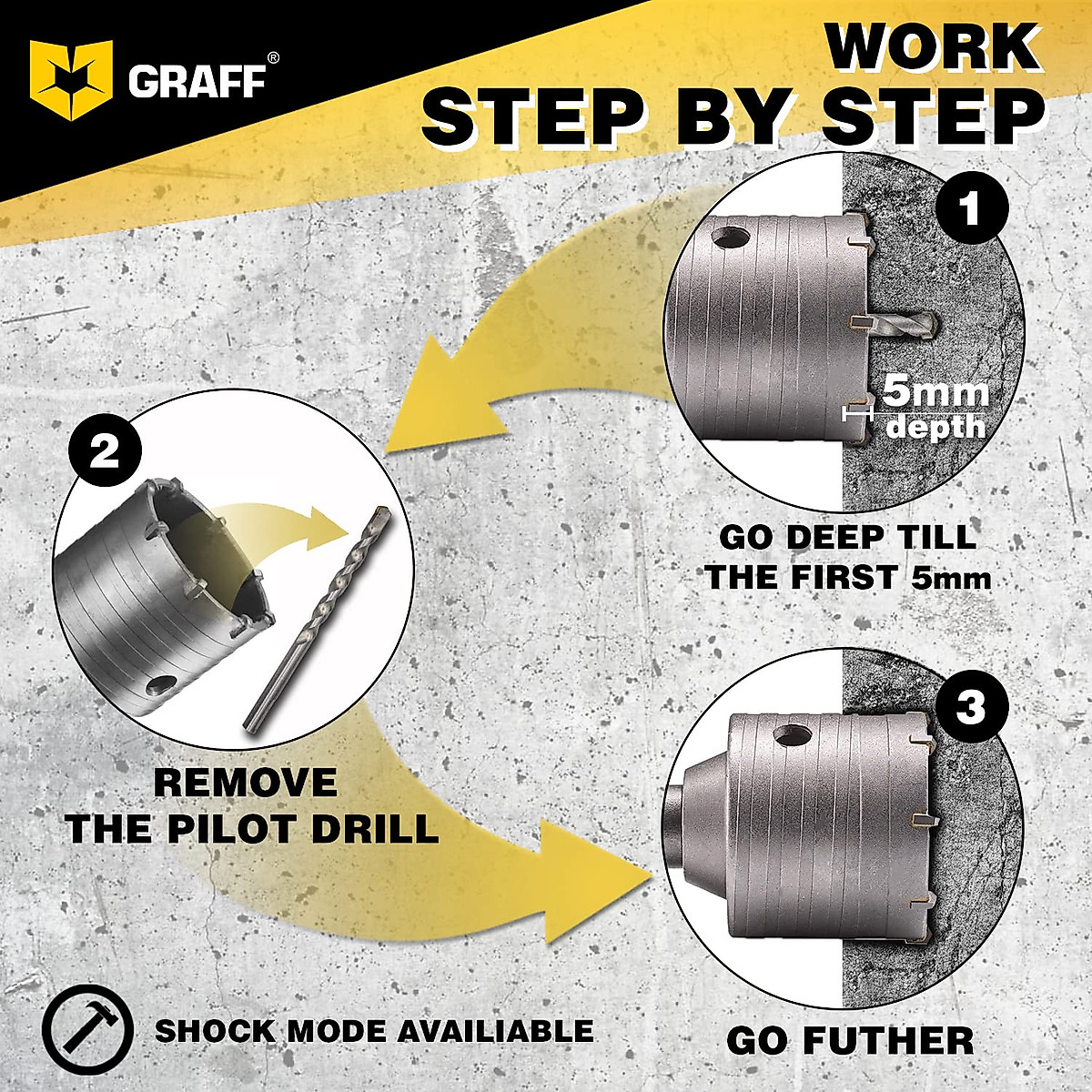 GRAFF®

WORK
STEP BY STEP

1

5mm
depth

GO DEEP TILL THE FIRST 5mm

2

REMOVE THE PILOT DRILL

3

GO FUTHER

SHOCK MODE AVAILABLE