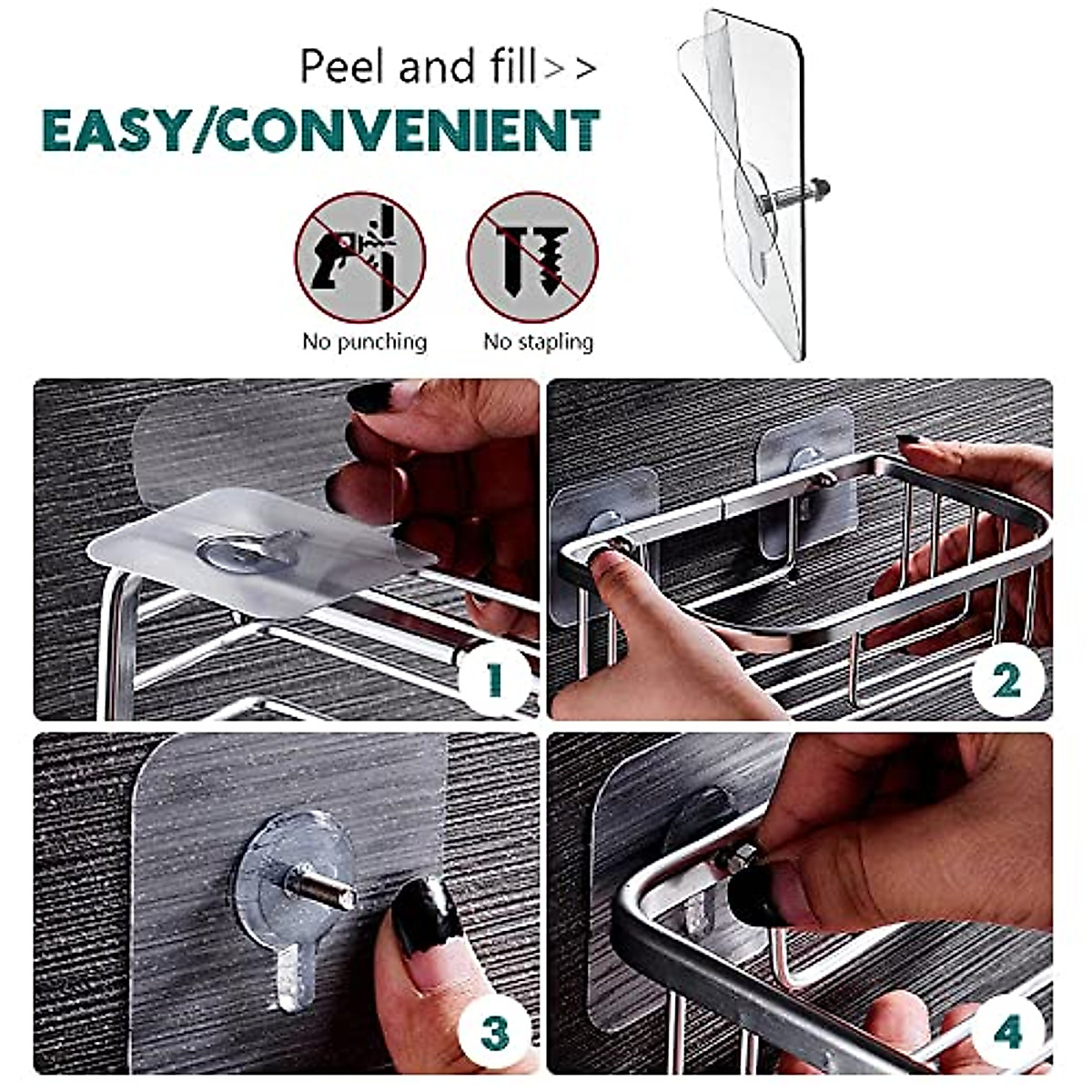 Peel and fill>>
EASY/CONVENIENT

No punching
No stapling

1
2
3
4